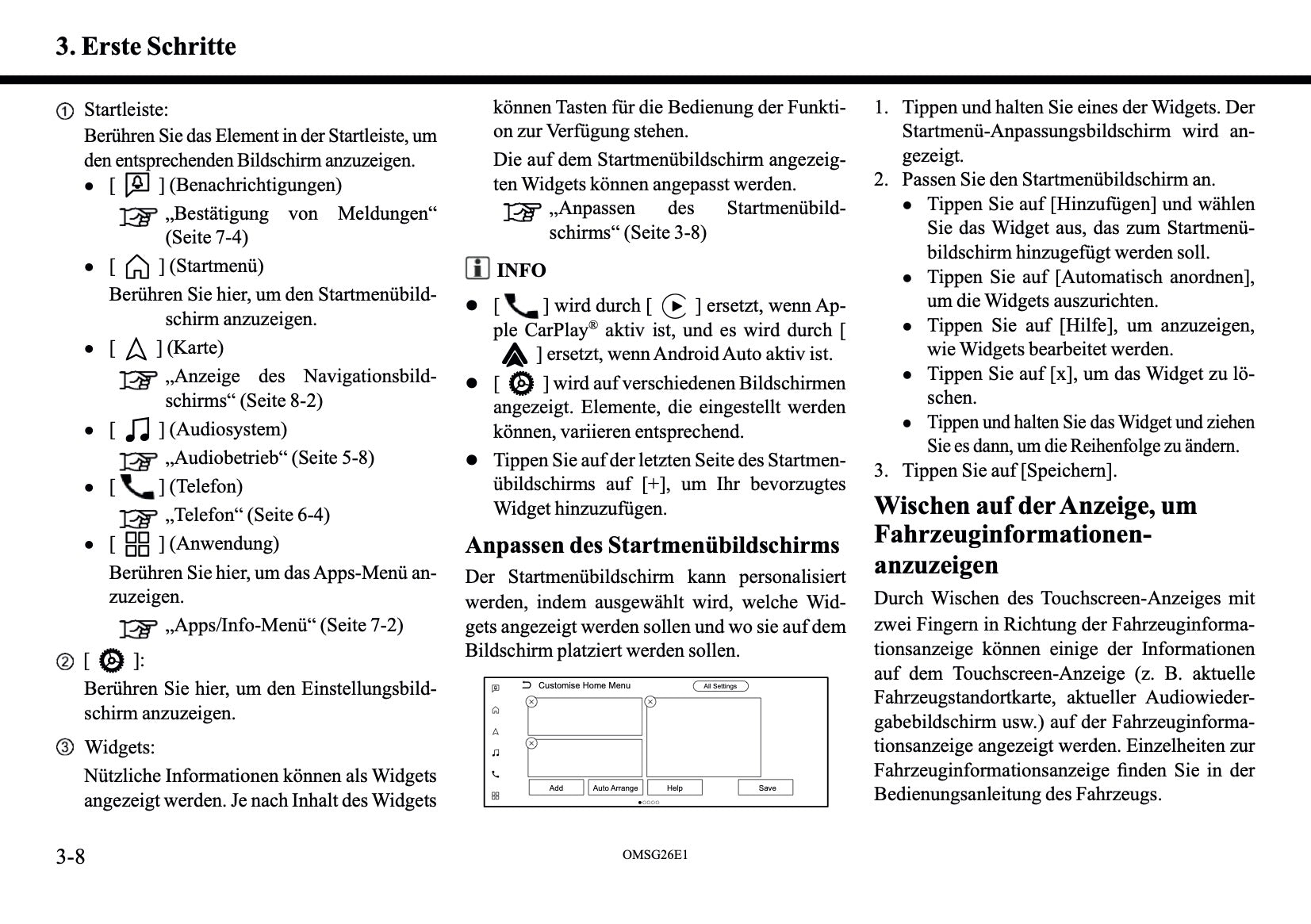 3. Erste Schritte

① Startleiste:
Berühren Sie das Element in der Startleiste, um den entsprechenden Bildschirm anzuzeigen.
• [ ] (Benachrichtigungen)
„Bestätigung von Meldungen“ (Seite 7-4)
• [ ] (Startmenü)
Berühren Sie hier, um den Startmenübildschirm anzuzeigen.
• [ ] (Karte)
„Anzeige des Navigationsbildschirms“ (Seite 8-2)
• [ ] (Audiosystem)
„Audiobetrieb“ (Seite 5-8)
• [ ] (Telefon)
„Telefon“ (Seite 6-4)
• [ ] (Anwendung)
Berühren Sie hier, um das Apps-Menü anzuzeigen.
„Apps/Info-Menü“ (Seite 7-2)
② [ ]:
Berühren Sie hier, um den Einstellungsbildschirm anzuzeigen.
③ Widgets:
Nützliche Informationen können als Widgets angezeigt werden. Je nach Inhalt des Widgets können Tasten für die Bedienung der Funktion zur Verfügung stehen.
Die auf dem Startmenübildschirm angezeigten Widgets können angepasst werden.
„Anpassen des Startmenübildschirms“ (Seite 3-8)

INFO
• [ ] wird durch [ ] ersetzt, wenn Apple CarPlay® aktiv ist, und es wird durch [ ] ersetzt, wenn Android Auto aktiv ist.
• [ ] wird auf verschiedenen Bildschirmen angezeigt. Elemente, die eingestellt werden können, variieren entsprechend.
• Tippen Sie auf der letzten Seite des Startmenübildschirms auf [+], um Ihr bevorzugtes Widget hinzuzufügen.

Anpassen des Startmenübildschirms
Der Startmenübildschirm kann personalisiert werden, indem ausgewählt wird, welche Widgets angezeigt werden sollen und wo sie auf dem Bildschirm platziert werden sollen.

Customise Home Menu
All Settings
Add
Auto Arrange
Help
Save

1. Tippen und halten Sie eines der Widgets. Der Startmenü-Anpassungsbildschirm wird angezeigt.
2. Passen Sie den Startmenübildschirm an.
• Tippen Sie auf [Hinzufügen] und wählen Sie das Widget aus, das zum Startmenübildschirm hinzugefügt werden soll.
• Tippen Sie auf [Automatisch anordnen], um die Widgets auszurichten.
• Tippen Sie auf [Hilfe], um anzuzeigen, wie Widgets bearbeitet werden.
• Tippen Sie auf [x], um das Widget zu löschen.
• Tippen und halten Sie das Widget und ziehen Sie es dann, um die Reihenfolge zu ändern.
3. Tippen Sie auf [Speichern].

Wischen auf der Anzeige, um Fahrzeuginformationen-anzuzeigen
Durch Wischen des Touchscreen-Anzeiges mit zwei Fingern in Richtung der Fahrzeuginformationsanzeige können einige der Informationen auf dem Touchscreen-Anzeige (z. B. aktuelle Fahrzeugstandortkarte, aktueller Audiowiedergabebildschirm usw.) auf der Fahrzeuginformationsanzeige angezeigt werden. Einzelheiten zur Fahrzeuginformationsanzeige finden Sie in der Bedienungsanleitung des Fahrzeugs.

3-8
OMSG26E1