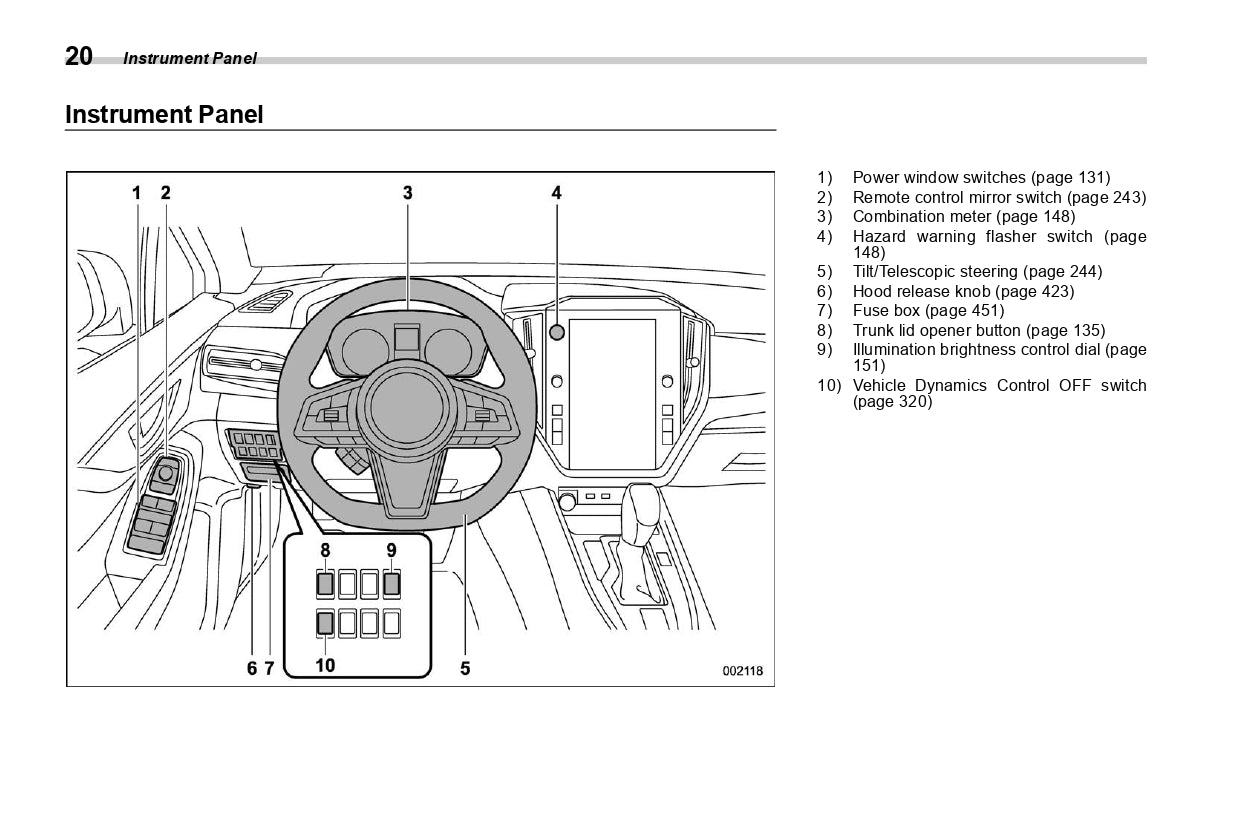 20 Instrument Panel

Instrument Panel

1 2 3 4

8 9

10

6 7 5

002118

1) Power window switches (page 131)
2) Remote control mirror switch (page 243)
3) Combination meter (page 148)
4) Hazard warning flasher switch (page 148)
5) Tilt/Telescopic steering (page 244)
6) Hood release knob (page 423)
7) Fuse box (page 451)
8) Trunk lid opener button (page 135)
9) Illumination brightness control dial (page 151)
10) Vehicle Dynamics Control OFF switch (page 320)