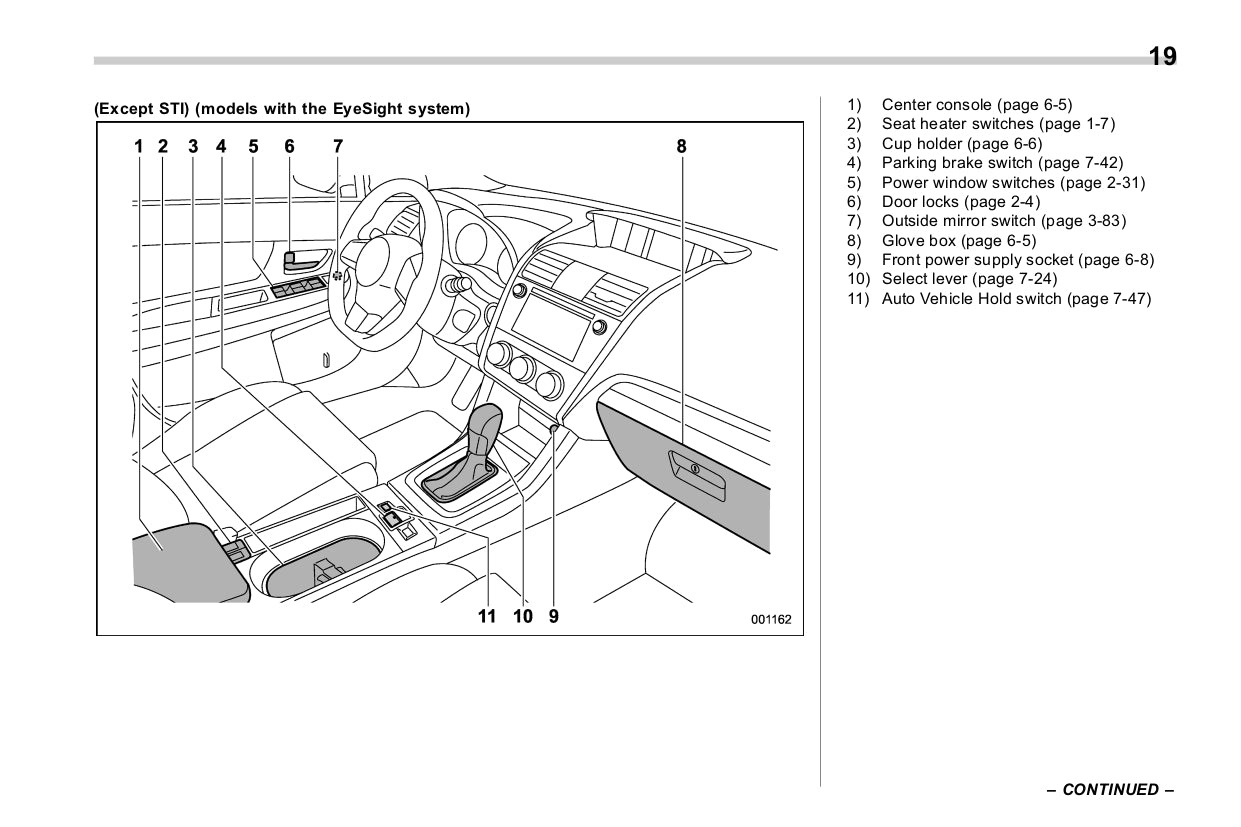 19

(Except STI) (models with the EyeSight system)

1 2 3 4 5 6 7 8

11 10 9

001162

1) Center console (page 6-5)
2) Seat heater switches (page 1-7)
3) Cup holder (page 6-6)
4) Parking brake switch (page 7-42)
5) Power window switches (page 2-31)
6) Door locks (page 2-4)
7) Outside mirror switch (page 3-83)
8) Glove box (page 6-5)
9) Front power supply socket (page 6-8)
10) Select lever (page 7-24)
11) Auto Vehicle Hold switch (page 7-47)

– CONTINUED –