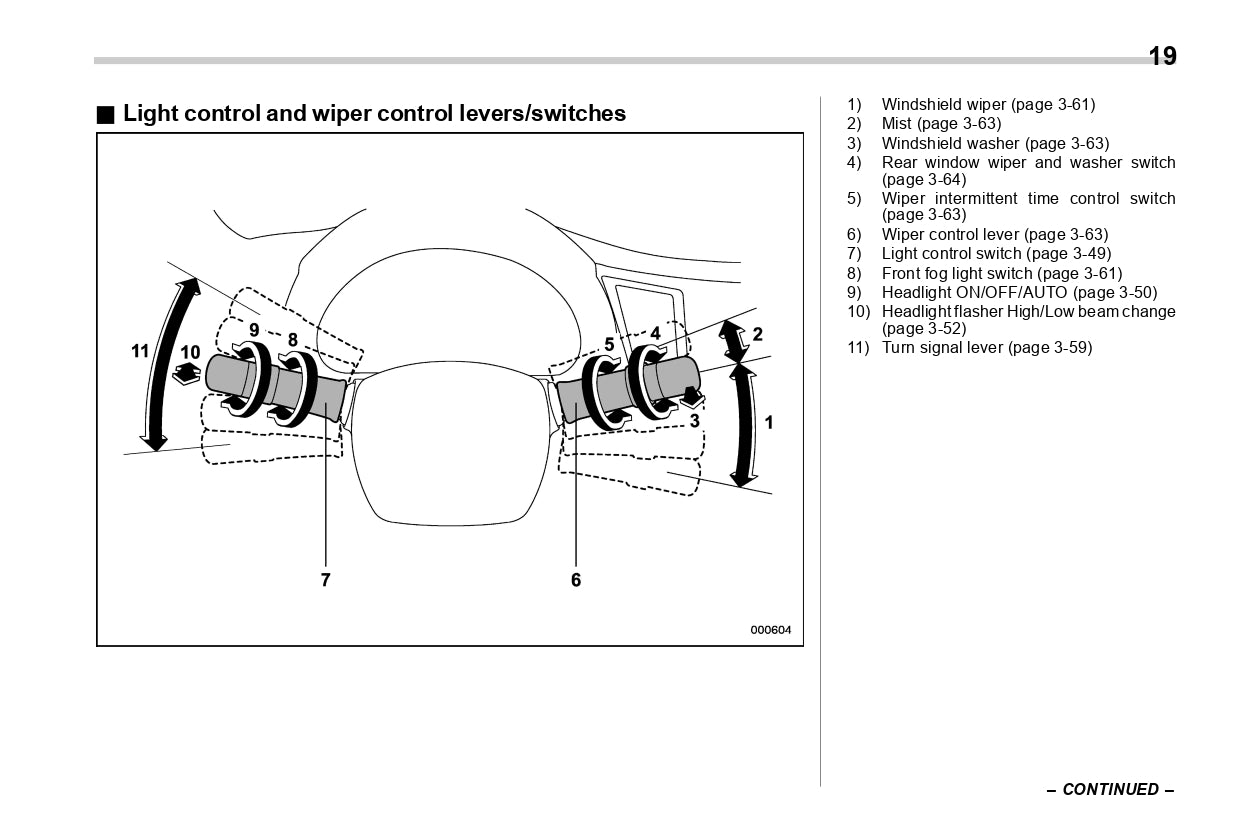 19

■ Light control and wiper control levers/switches

11
10
9
8
5
4
2
3
1
7
6

000604

1) Windshield wiper (page 3-61)
2) Mist (page 3-63)
3) Windshield washer (page 3-63)
4) Rear window wiper and washer switch (page 3-64)
5) Wiper intermittent time control switch (page 3-63)
6) Wiper control lever (page 3-63)
7) Light control switch (page 3-49)
8) Front fog light switch (page 3-61)
9) Headlight ON/OFF/AUTO (page 3-50)
10) Headlight flasher High/Low beam change (page 3-52)
11) Turn signal lever (page 3-59)

– CONTINUED –