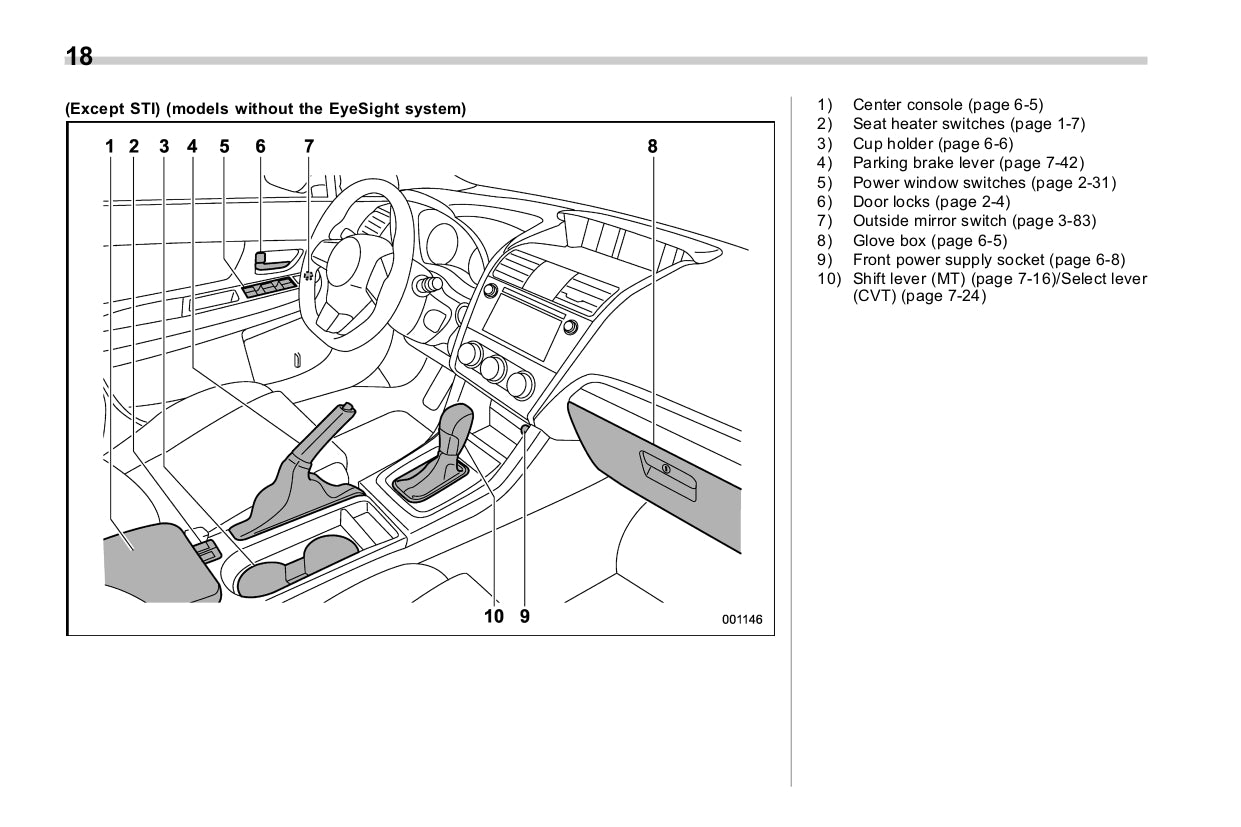 18

(Except STI) (models without the EyeSight system)

1 2 3 4 5 6 7 8

10 9

001146

1) Center console (page 6-5)
2) Seat heater switches (page 1-7)
3) Cup holder (page 6-6)
4) Parking brake lever (page 7-42)
5) Power window switches (page 2-31)
6) Door locks (page 2-4)
7) Outside mirror switch (page 3-83)
8) Glove box (page 6-5)
9) Front power supply socket (page 6-8)
10) Shift lever (MT) (page 7-16)/Select lever (CVT) (page 7-24)