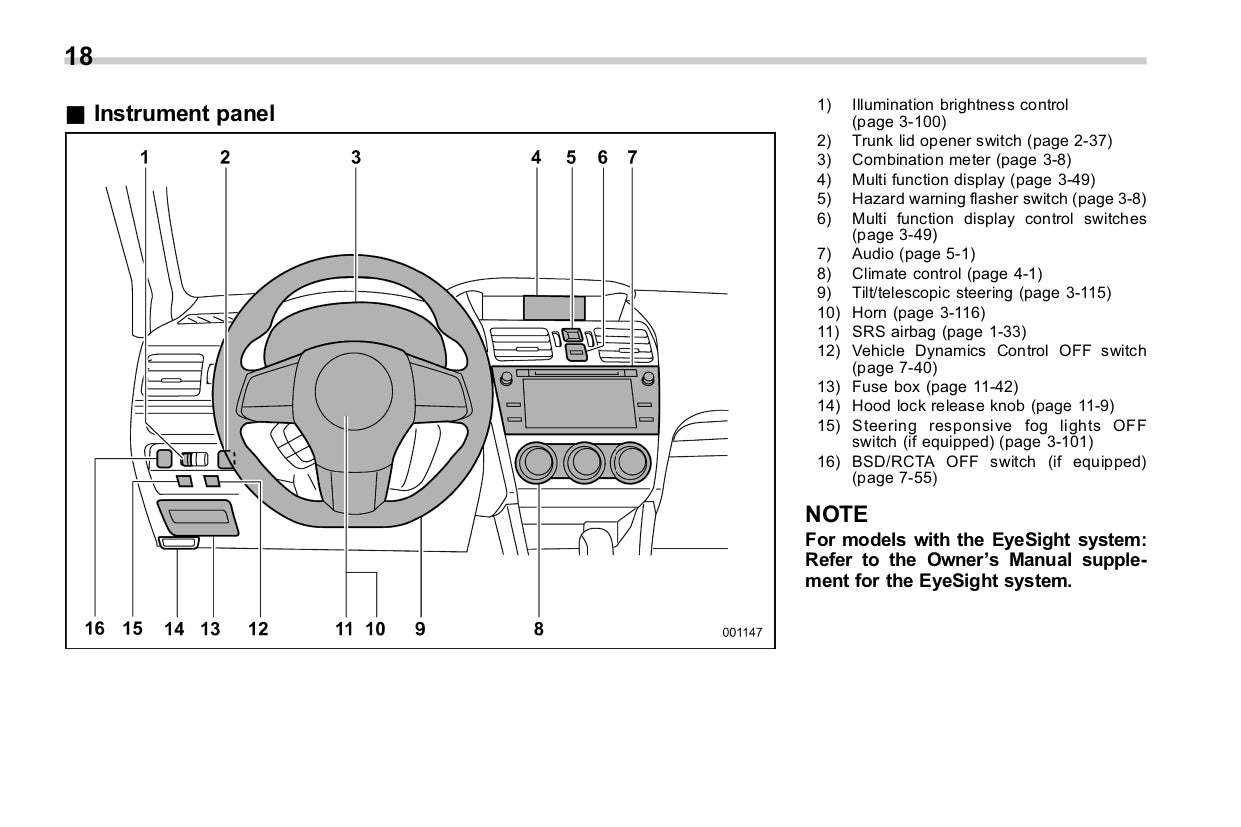 18

■ Instrument panel

1 2 3 4 5 6 7

16 15 14 13 12 11 10 9 8 001147

1) Illumination brightness control (page 3-100)
2) Trunk lid opener switch (page 2-37)
3) Combination meter (page 3-8)
4) Multi function display (page 3-49)
5) Hazard warning flasher switch (page 3-8)
6) Multi function display control switches (page 3-49)
7) Audio (page 5-1)
8) Climate control (page 4-1)
9) Tilt/telescopic steering (page 3-115)
10) Horn (page 3-116)
11) SRS airbag (page 1-33)
12) Vehicle Dynamics Control OFF switch (page 7-40)
13) Fuse box (page 11-42)
14) Hood lock release knob (page 11-9)
15) Steering responsive fog lights OFF switch (if equipped) (page 3-101)
16) BSD/RCTA OFF switch (if equipped) (page 7-55)

NOTE
For models with the EyeSight system: Refer to the Owner's Manual supplement for the EyeSight system.