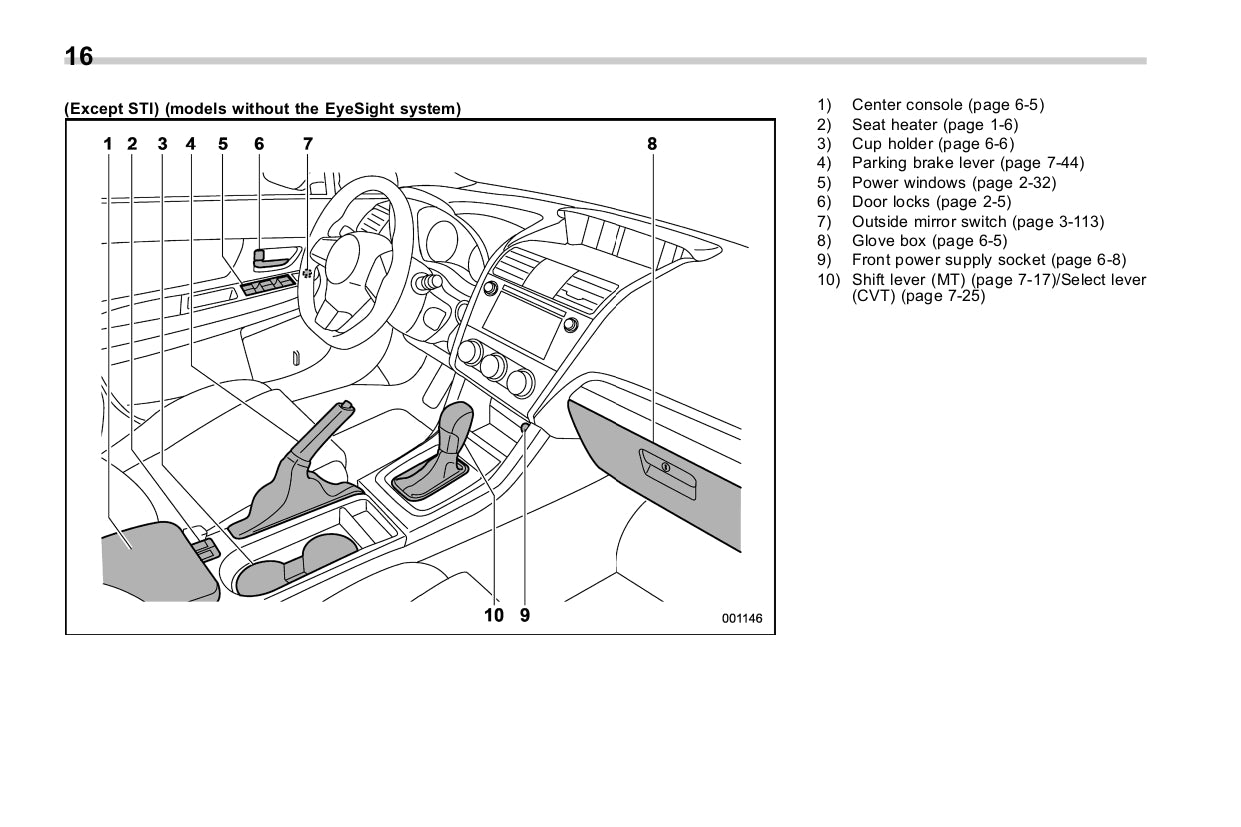 16

(Except STI) (models without the EyeSight system)

1 2 3 4 5 6 7 8

10 9

001146

1) Center console (page 6-5)
2) Seat heater (page 1-6)
3) Cup holder (page 6-6)
4) Parking brake lever (page 7-44)
5) Power windows (page 2-32)
6) Door locks (page 2-5)
7) Outside mirror switch (page 3-113)
8) Glove box (page 6-5)
9) Front power supply socket (page 6-8)
10) Shift lever (MT) (page 7-17)/Select lever (CVT) (page 7-25)