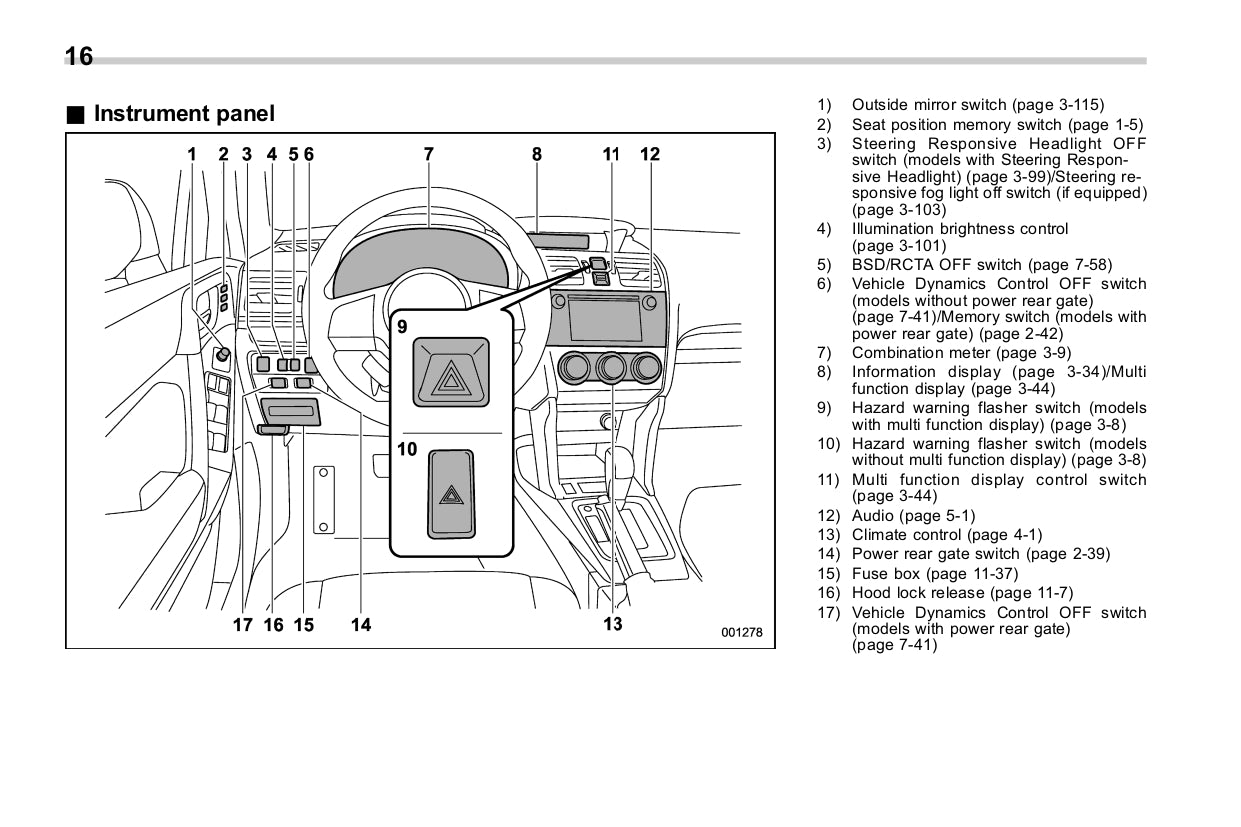 16

■ Instrument panel

1 2 3 4 5 6 7 8 11 12

9

10

17 16 15 14 13

001278

1) Outside mirror switch (page 3-115)
2) Seat position memory switch (page 1-5)
3) Steering Responsive Headlight OFF switch (models with Steering Responsive Headlight) (page 3-99)/Steering responsive fog light off switch (if equipped) (page 3-103)
4) Illumination brightness control (page 3-101)
5) BSD/RCTA OFF switch (page 7-58)
6) Vehicle Dynamics Control OFF switch (models without power rear gate) (page 7-41)/Memory switch (models with power rear gate) (page 2-42)
7) Combination meter (page 3-9)
8) Information display (page 3-34)/Multi function display (page 3-44)
9) Hazard warning flasher switch (models with multi function display) (page 3-8)
10) Hazard warning flasher switch (models without multi function display) (page 3-8)
11) Multi function display control switch (page 3-44)
12) Audio (page 5-1)
13) Climate control (page 4-1)
14) Power rear gate switch (page 2-39)
15) Fuse box (page 11-37)
16) Hood lock release (page 11-7)
17) Vehicle Dynamics Control OFF switch (models with power rear gate) (page 7-41)