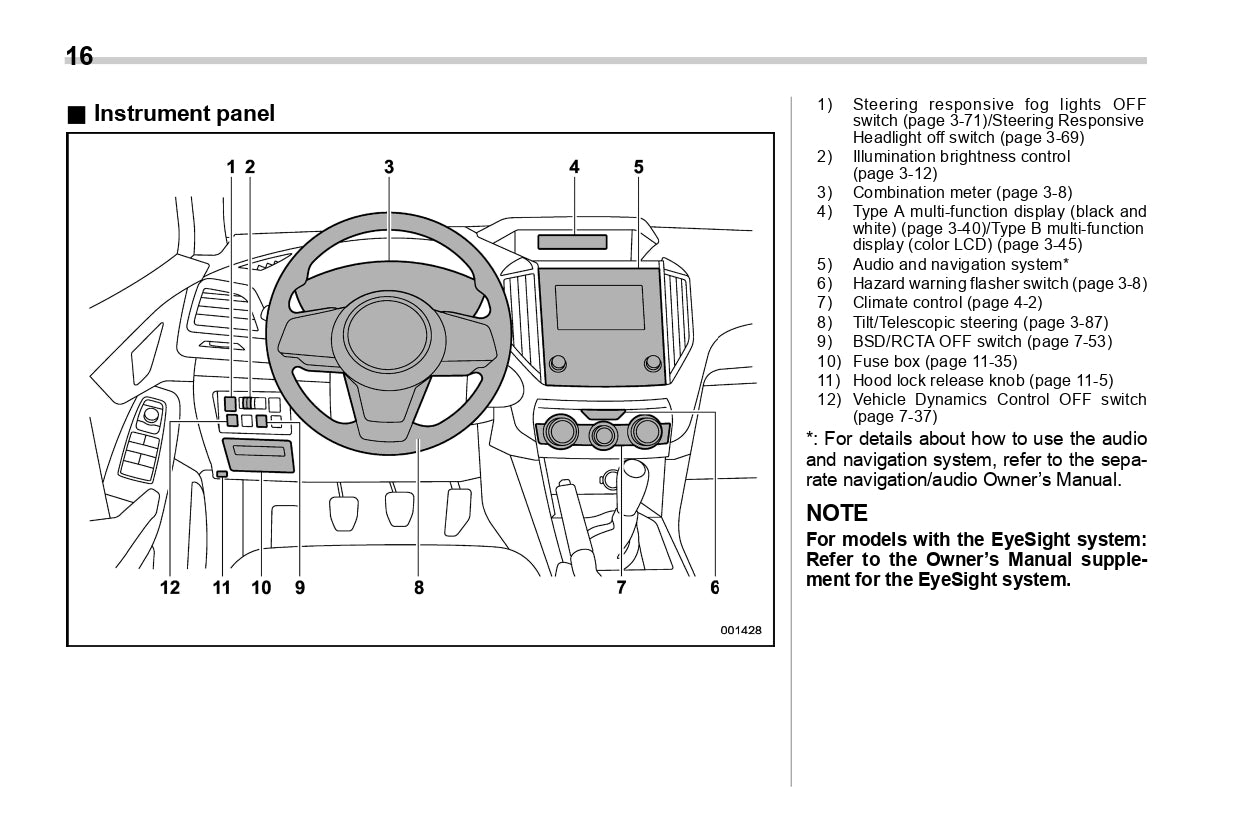 16

■ Instrument panel

1 2 3 4 5

12 11 10 9 8 7 6

001428

1) Steering responsive fog lights OFF switch (page 3-71)/Steering Responsive Headlight off switch (page 3-69)
2) Illumination brightness control (page 3-12)
3) Combination meter (page 3-8)
4) Type A multi-function display (black and white) (page 3-40)/Type B multi-function display (color LCD) (page 3-45)
5) Audio and navigation system*
6) Hazard warning flasher switch (page 3-8)
7) Climate control (page 4-2)
8) Tilt/Telescopic steering (page 3-87)
9) BSD/RCTA OFF switch (page 7-53)
10) Fuse box (page 11-35)
11) Hood lock release knob (page 11-5)
12) Vehicle Dynamics Control OFF switch (page 7-37)

*: For details about how to use the audio and navigation system, refer to the separate navigation/audio Owner's Manual.

NOTE

For models with the EyeSight system: Refer to the Owner's Manual supplement for the EyeSight system.