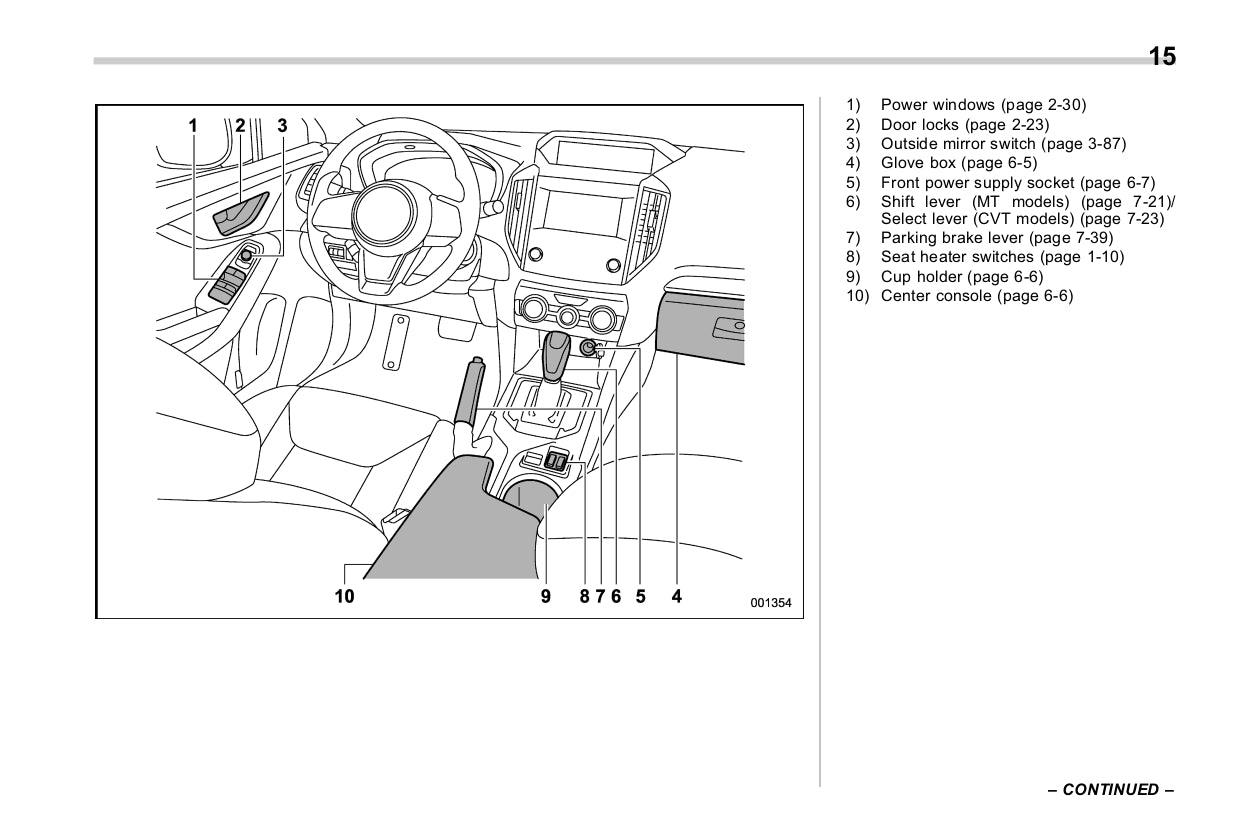 15

1 2 3

10 9 8 7 6 5 4

001354

1) Power windows (page 2-30)
2) Door locks (page 2-23)
3) Outside mirror switch (page 3-87)
4) Glove box (page 6-5)
5) Front power supply socket (page 6-7)
6) Shift lever (MT models) (page 7-21)/ Select lever (CVT models) (page 7-23)
7) Parking brake lever (page 7-39)
8) Seat heater switches (page 1-10)
9) Cup holder (page 6-6)
10) Center console (page 6-6)

– CONTINUED –