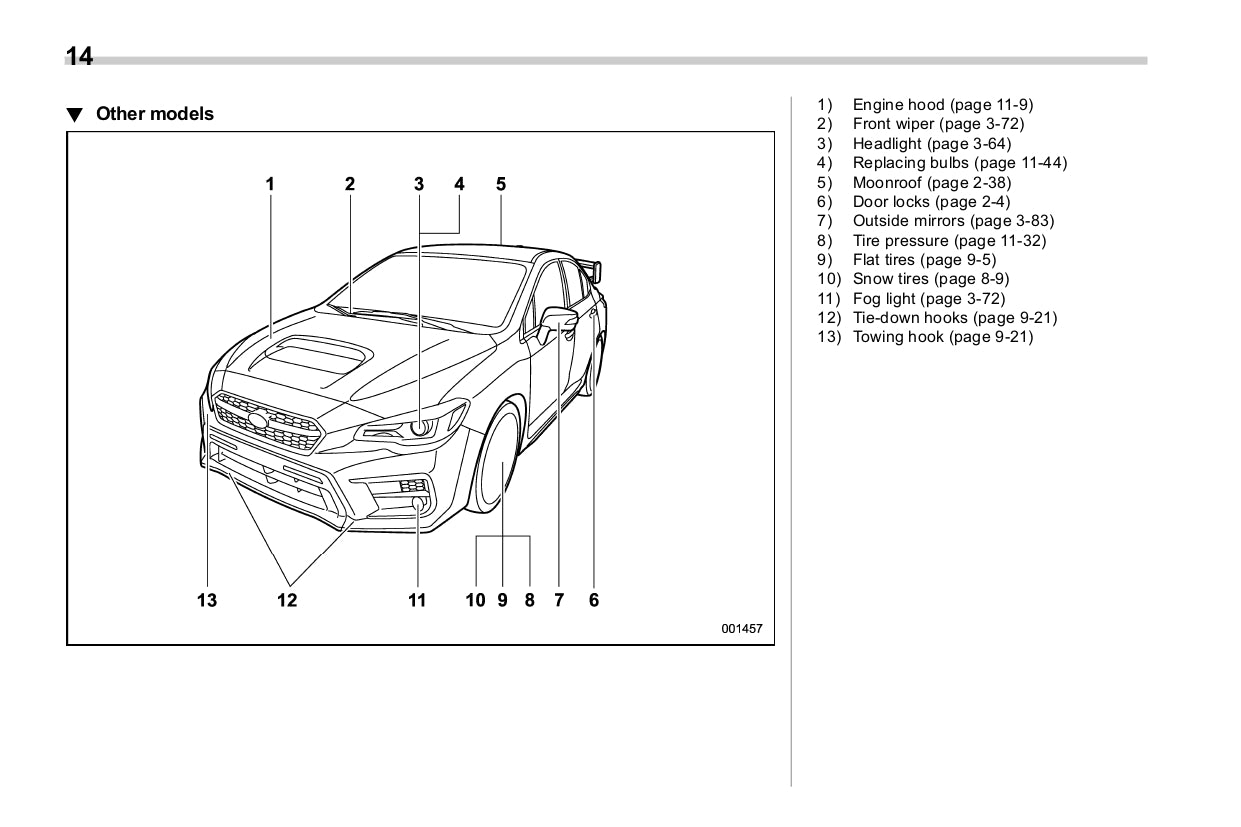 14

▼ Other models

1 2 3 4 5

13 12 11 10 9 8 7 6

001457

1) Engine hood (page 11-9)
2) Front wiper (page 3-72)
3) Headlight (page 3-64)
4) Replacing bulbs (page 11-44)
5) Moonroof (page 2-38)
6) Door locks (page 2-4)
7) Outside mirrors (page 3-83)
8) Tire pressure (page 11-32)
9) Flat tires (page 9-5)
10) Snow tires (page 8-9)
11) Fog light (page 3-72)
12) Tie-down hooks (page 9-21)
13) Towing hook (page 9-21)