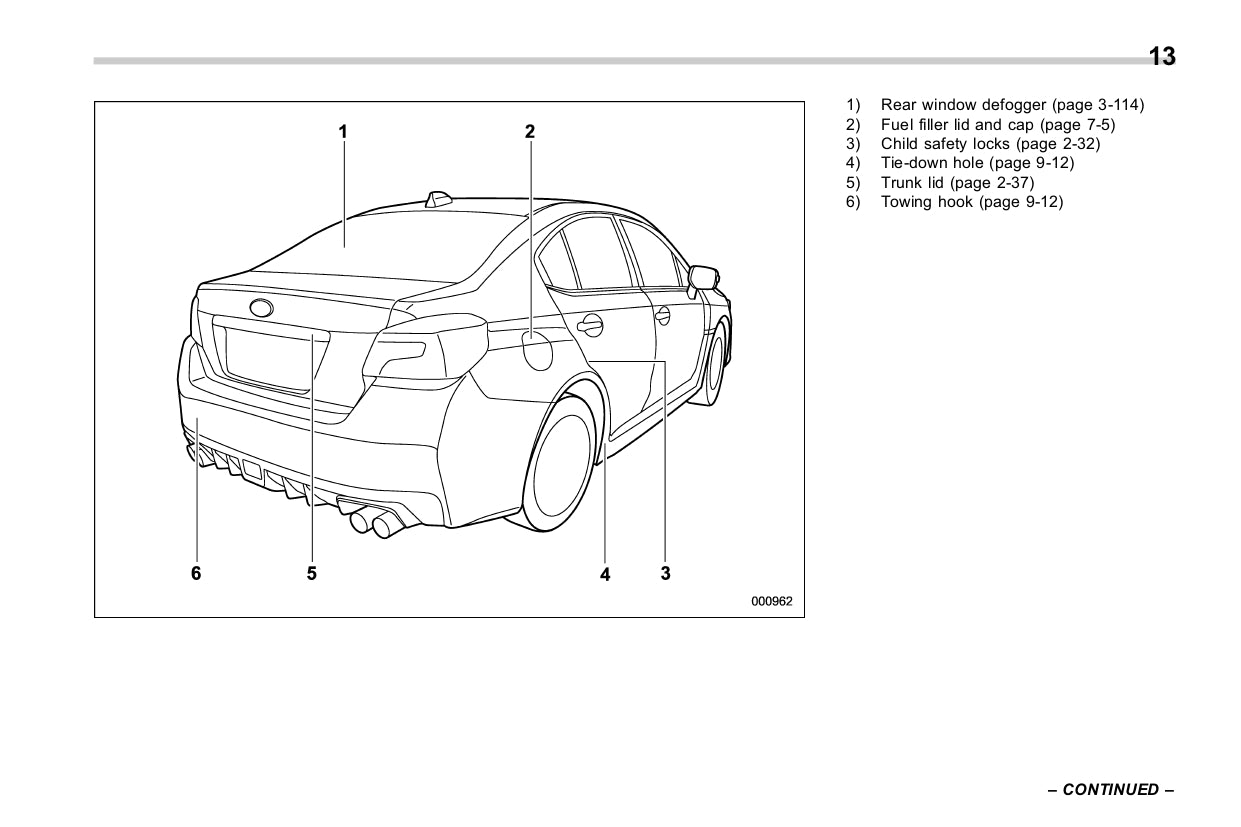 13

1

2

6

5

4

3

000962

1) Rear window defogger (page 3-114)
2) Fuel filler lid and cap (page 7-5)
3) Child safety locks (page 2-32)
4) Tie-down hole (page 9-12)
5) Trunk lid (page 2-37)
6) Towing hook (page 9-12)

– CONTINUED –