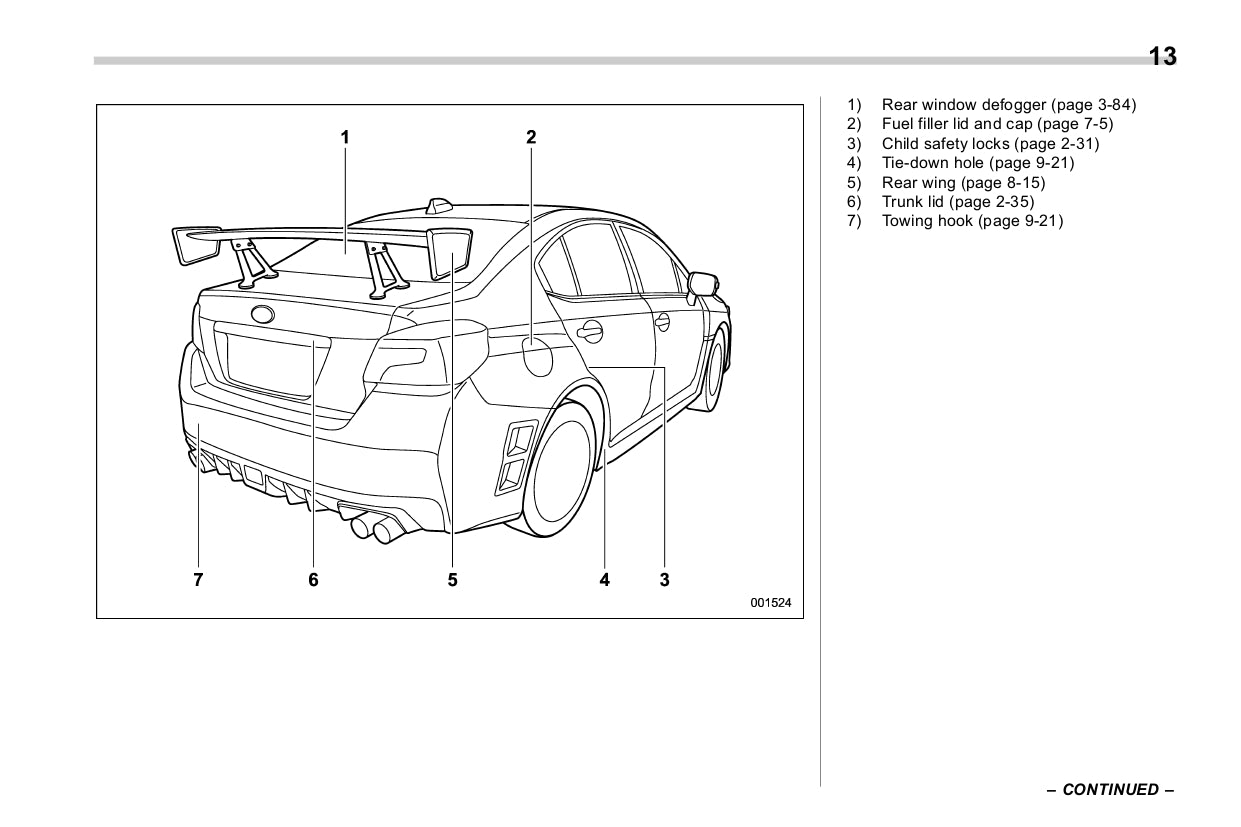 13

1
2
7
6
5
4
3
001524

1) Rear window defogger (page 3-84)
2) Fuel filler lid and cap (page 7-5)
3) Child safety locks (page 2-31)
4) Tie-down hole (page 9-21)
5) Rear wing (page 8-15)
6) Trunk lid (page 2-35)
7) Towing hook (page 9-21)

– CONTINUED –