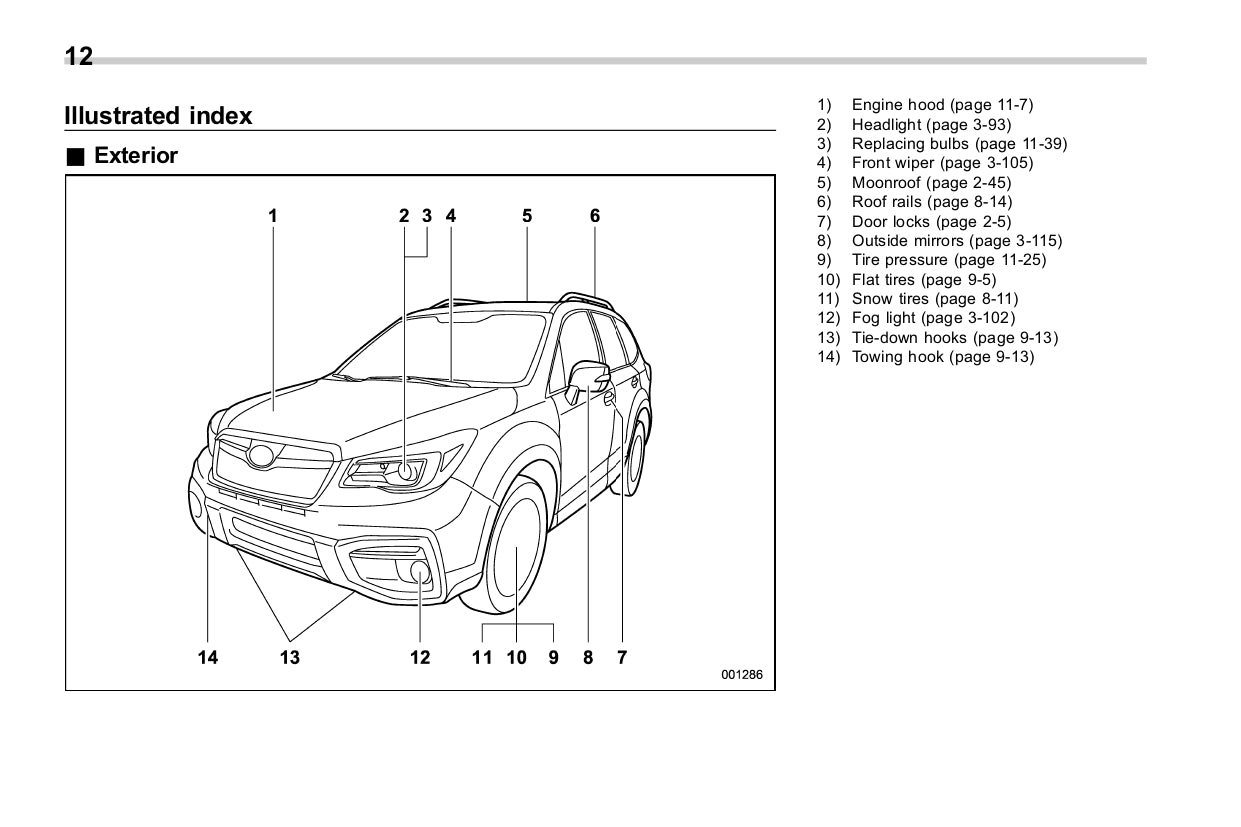 12

Illustrated index

■ Exterior

1 2 3 4 5 6

14 13 12 11 10 9 8 7

001286

1) Engine hood (page 11-7)
2) Headlight (page 3-93)
3) Replacing bulbs (page 11-39)
4) Front wiper (page 3-105)
5) Moonroof (page 2-45)
6) Roof rails (page 8-14)
7) Door locks (page 2-5)
8) Outside mirrors (page 3-115)
9) Tire pressure (page 11-25)
10) Flat tires (page 9-5)
11) Snow tires (page 8-11)
12) Fog light (page 3-102)
13) Tie-down hooks (page 9-13)
14) Towing hook (page 9-13)