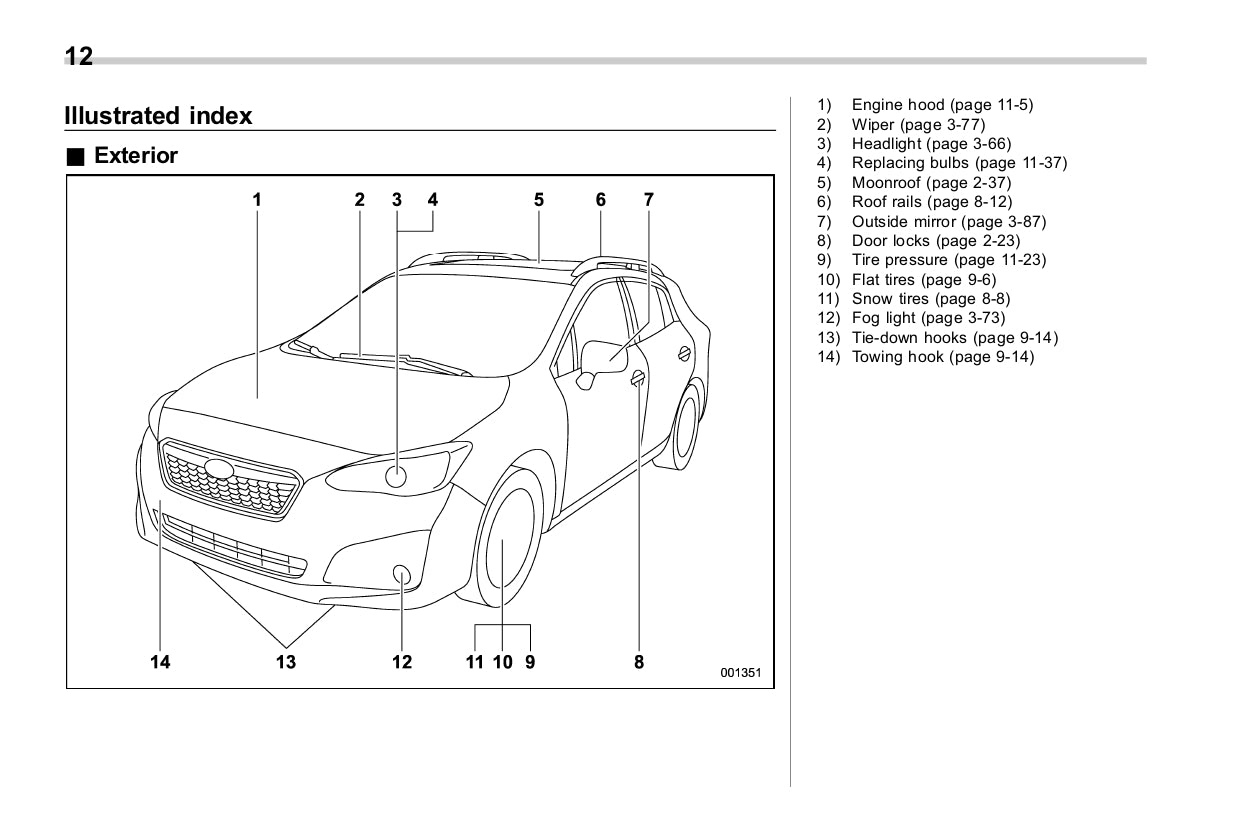 12

Illustrated index

■ Exterior

1 2 3 4 5 6 7

14 13 12 11 10 9 8

001351

1) Engine hood (page 11-5)
2) Wiper (page 3-77)
3) Headlight (page 3-66)
4) Replacing bulbs (page 11-37)
5) Moonroof (page 2-37)
6) Roof rails (page 8-12)
7) Outside mirror (page 3-87)
8) Door locks (page 2-23)
9) Tire pressure (page 11-23)
10) Flat tires (page 9-6)
11) Snow tires (page 8-8)
12) Fog light (page 3-73)
13) Tie-down hooks (page 9-14)
14) Towing hook (page 9-14)