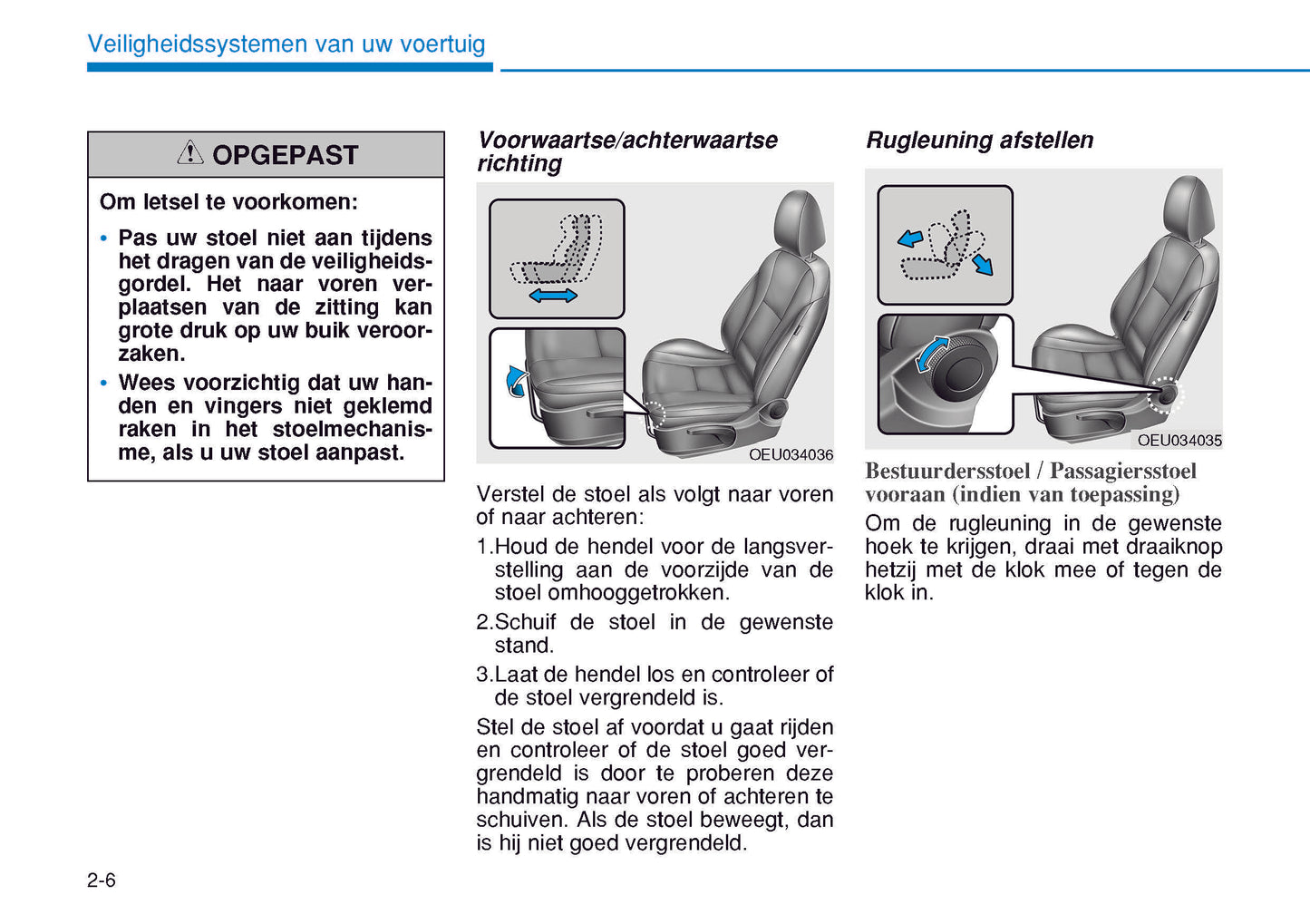 Veiligheidssystemen van uw voertuig

OPGEPAST

Om letsel te voorkomen:

• Pas uw stoel niet aan tijdens het dragen van de veiligheidsgordel. Het naar voren verplaatsen van de zitting kan grote druk op uw buik veroorzaken.

• Wees voorzichtig dat uw handen en vingers niet geklemd raken in het stoelmechanisme, als u uw stoel aanpast.

Voorwaartse/achterwaartse richting

OEU034036

Verstel de stoel als volgt naar voren of naar achteren:

1.Houd de hendel voor de langsverstelling aan de voorzijde van de stoel omhooggetrokken.

2.Schuif de stoel in de gewenste stand.

3.Laat de hendel los en controleer of de stoel vergrendeld is.

Stel de stoel af voordat u gaat rijden en controleer of de stoel goed vergrendeld is door te proberen deze handmatig naar voren of achteren te schuiven. Als de stoel beweegt, dan is hij niet goed vergrendeld.

Rugleuning afstellen

OEU034035

Bestuurdersstoel / Passagiersstoel vooraan (indien van toepassing)

Om de rugleuning in de gewenste hoek te krijgen, draai met draaiknop hetzij met de klok mee of tegen de klok in.

2-6