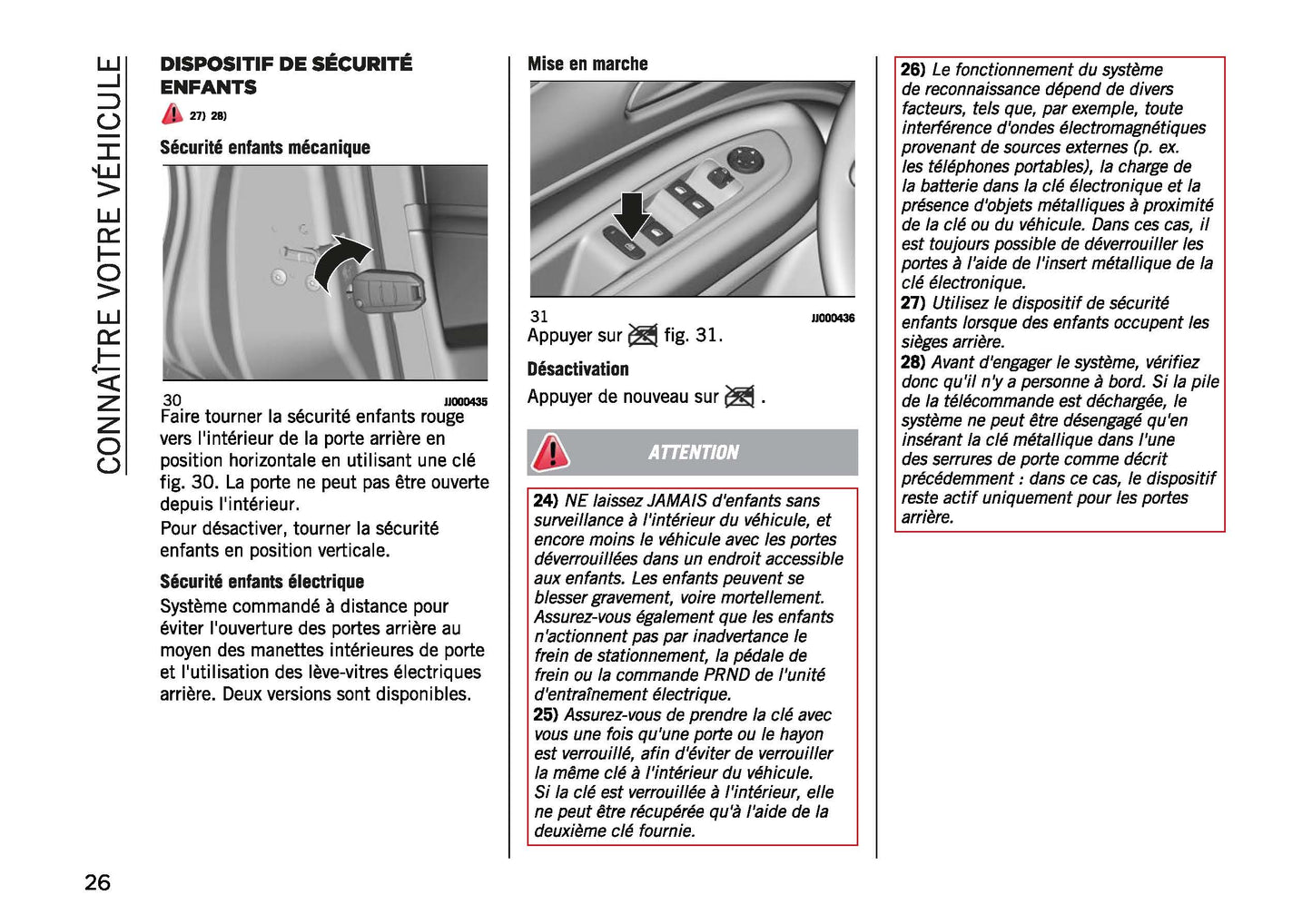 CONNAÎTRE VOTRE VÉHICULE

DISPOSITIF DE SÉCURITÉ ENFANTS

27) 28)

Sécurité enfants mécanique

30 JJ000435

Faire tourner la sécurité enfants rouge vers l'intérieur de la porte arrière en position horizontale en utilisant une clé fig. 30. La porte ne peut pas être ouverte depuis l'intérieur.

Pour désactiver, tourner la sécurité enfants en position verticale.

Sécurité enfants électrique

Système commandé à distance pour éviter l'ouverture des portes arrière au moyen des manettes intérieures de porte et l'utilisation des lève-vitres électriques arrière. Deux versions sont disponibles.

Mise en marche

31 JJ000436

Appuyer sur fig. 31.

Désactivation

Appuyer de nouveau sur .

ATTENTION

24) NE laissez JAMAIS d'enfants sans surveillance à l'intérieur du véhicule, et encore moins le véhicule avec les portes déverrouillées dans un endroit accessible aux enfants. Les enfants peuvent se blesser gravement, voire mortellement. Assurez-vous également que les enfants n'actionnent pas par inadvertance le frein de stationnement, la pédale de frein ou la commande PRND de l'unité d'entraînement électrique.

25) Assurez-vous de prendre la clé avec vous une fois qu'une porte ou le hayon est verrouillé, afin d'éviter de verrouiller la même clé à l'intérieur du véhicule. Si la clé est verrouillée à l'intérieur, elle ne peut être récupérée qu'à l'aide de la deuxième clé fournie.

26) Le fonctionnement du système de reconnaissance dépend de divers facteurs, tels que, par exemple, toute interférence d'ondes électromagnétiques provenant de sources externes (p. ex. les téléphones portables), la charge de la batterie dans la clé électronique et la présence d'objets métalliques à proximité de la clé ou du véhicule. Dans ces cas, il est toujours possible de déverrouiller les portes à l'aide de l'insert métallique de la clé électronique.

27) Utilisez le dispositif de sécurité enfants lorsque des enfants occupent les sièges arrière.

28) Avant d'engager le système, vérifiez donc qu'il n'y a personne à bord. Si la pile de la télécommande est déchargée, le système ne peut être désengagé qu'en insérant la clé métallique dans l'une des serrures de porte comme décrit précédemment : dans ce cas, le dispositif reste actif uniquement pour les portes arrière.

26