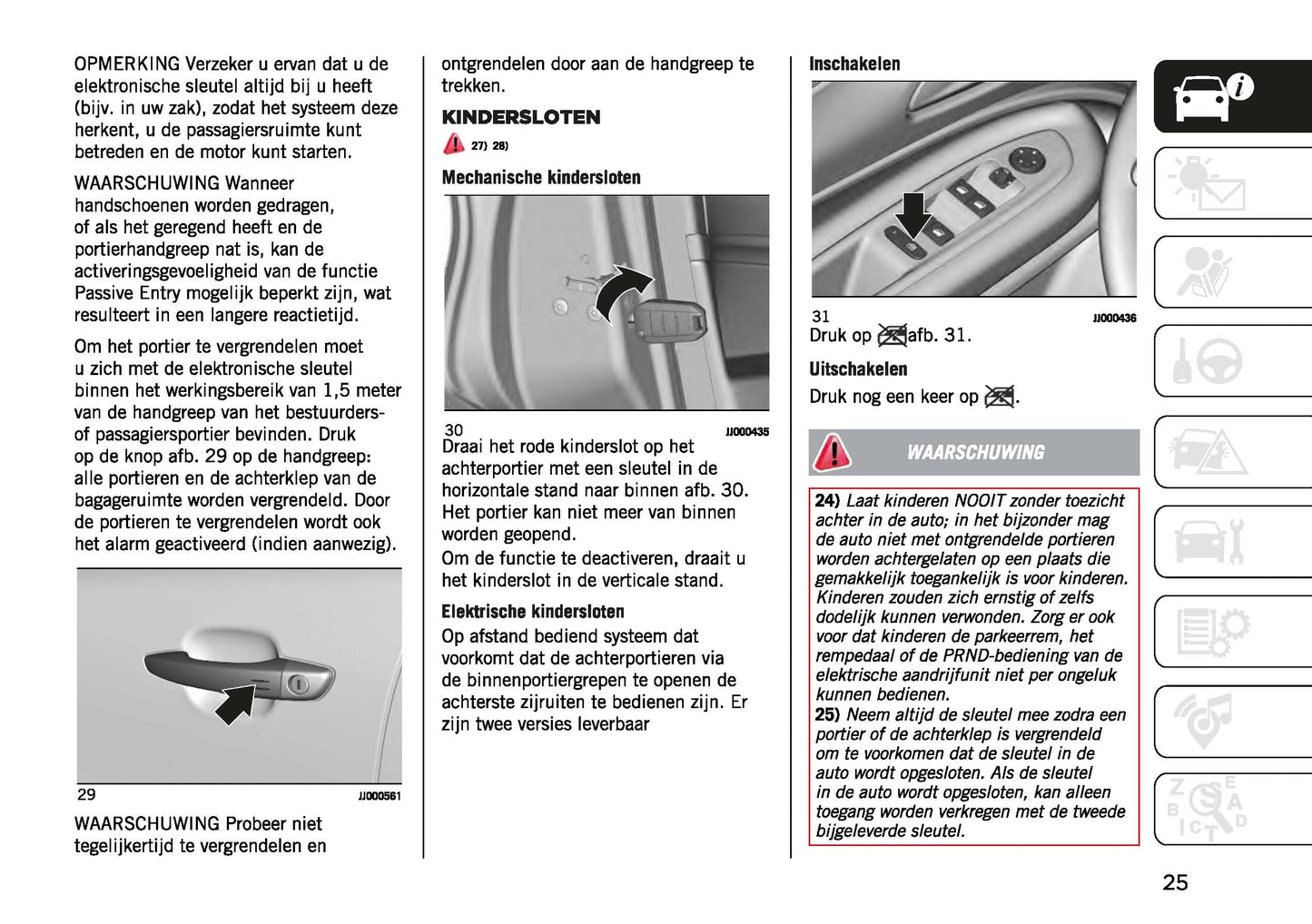 OPMERKING Verzeker u ervan dat u de elektronische sleutel altijd bij u heeft (bijv. in uw zak), zodat het systeem deze herkent, u de passagiersruimte kunt betreden en de motor kunt starten.

WAARSCHUWING Wanneer handschoenen worden gedragen, of als het geregend heeft en de portierhandgreep nat is, kan de activeringsgevoeligheid van de functie Passive Entry mogelijk beperkt zijn, wat resulteert in een langere reactietijd.

Om het portier te vergrendelen moet u zich met de elektronische sleutel binnen het werkingsbereik van 1,5 meter van de handgreep van het bestuurders- of passagiersportier bevinden. Druk op de knop afb. 29 op de handgreep: alle portieren en de achterklep van de bagageruimte worden vergrendeld. Door de portieren te vergrendelen wordt ook het alarm geactiveerd (indien aanwezig).

29 JJ000561

WAARSCHUWING Probeer niet tegelijkertijd te vergrendelen en ontgrendelen door aan de handgreep te trekken.

KINDERSLOTEN

27) 28)

Mechanische kindersloten

30 JJ000435

Draai het rode kinderslot op het achterportier met een sleutel in de horizontale stand naar binnen afb. 30. Het portier kan niet meer van binnen worden geopend.

Om de functie te deactiveren, draait u het kinderslot in de verticale stand.

Elektrische kindersloten

Op afstand bediend systeem dat voorkomt dat de achterportieren via de binnenportiergrepen te openen de achterste zijruiten te bedienen zijn. Er zijn twee versies leverbaar

Inschakelen

31 JJ000436

Druk op afb. 31.

Uitschakelen

Druk nog een keer op .

WAARSCHUWING

24) Laat kinderen NOOIT zonder toezicht achter in de auto; in het bijzonder mag de auto niet met ontgrendelde portieren worden achtergelaten op een plaats die gemakkelijk toegankelijk is voor kinderen. Kinderen zouden zich ernstig of zelfs dodelijk kunnen verwonden. Zorg er ook voor dat kinderen de parkeerrem, het rempedaal of de PRND-bediening van de elektrische aandrijfunit niet per ongeluk kunnen bedienen.
25) Neem altijd de sleutel mee zodra een portier of de achterklep is vergrendeld om te voorkomen dat de sleutel in de auto wordt opgesloten. Als de sleutel in de auto wordt opgesloten, kan alleen toegang worden verkregen met de tweede bijgeleverde sleutel.

25