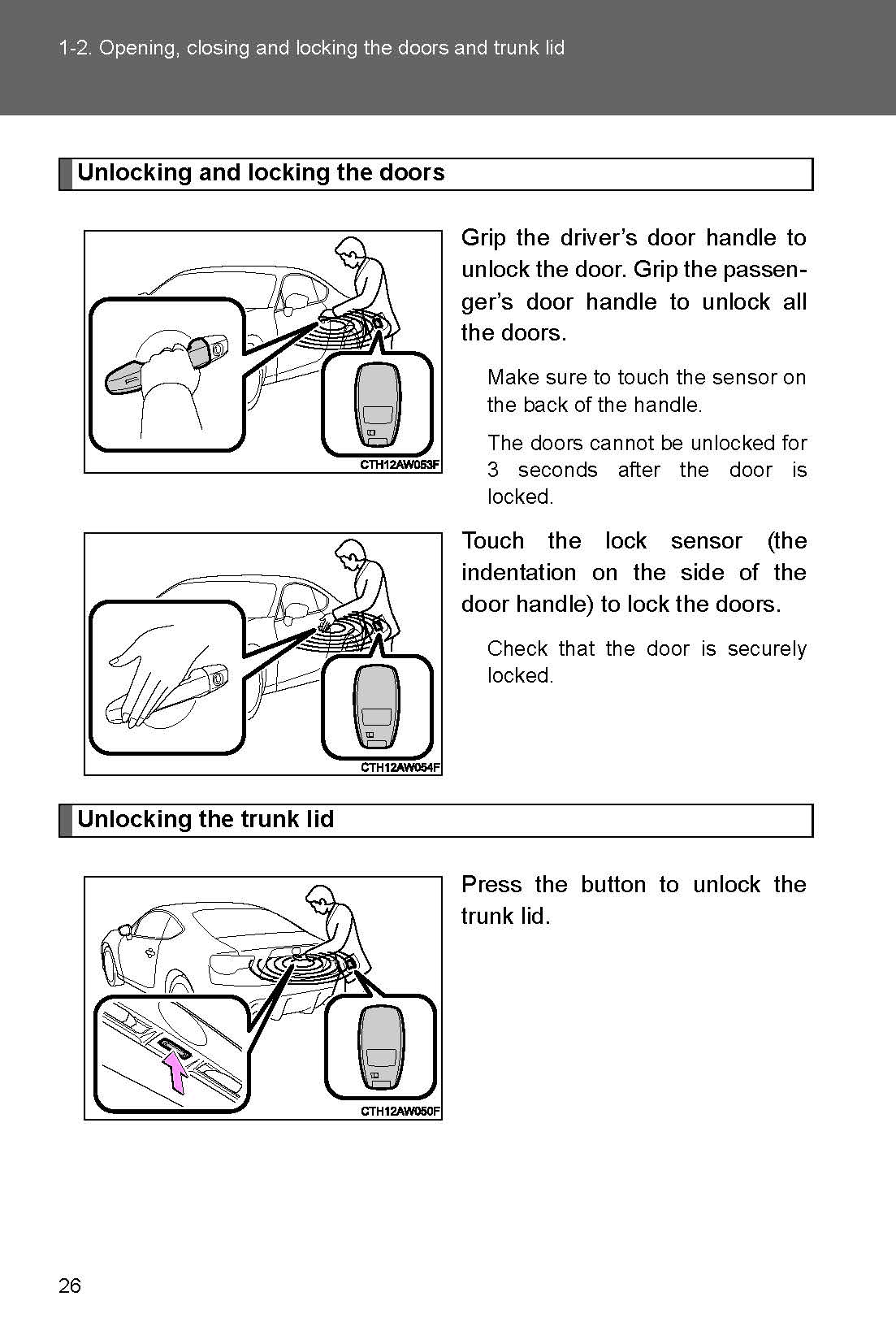 1-2. Opening, closing and locking the doors and trunk lid

Unlocking and locking the doors

CTH12AW053F

Grip the driver's door handle to unlock the door. Grip the passenger's door handle to unlock all the doors.

Make sure to touch the sensor on the back of the handle.

The doors cannot be unlocked for 3 seconds after the door is locked.

CTH12AW054F

Touch the lock sensor (the indentation on the side of the door handle) to lock the doors.

Check that the door is securely locked.

Unlocking the trunk lid

CTH12AW050F

Press the button to unlock the trunk lid.

26