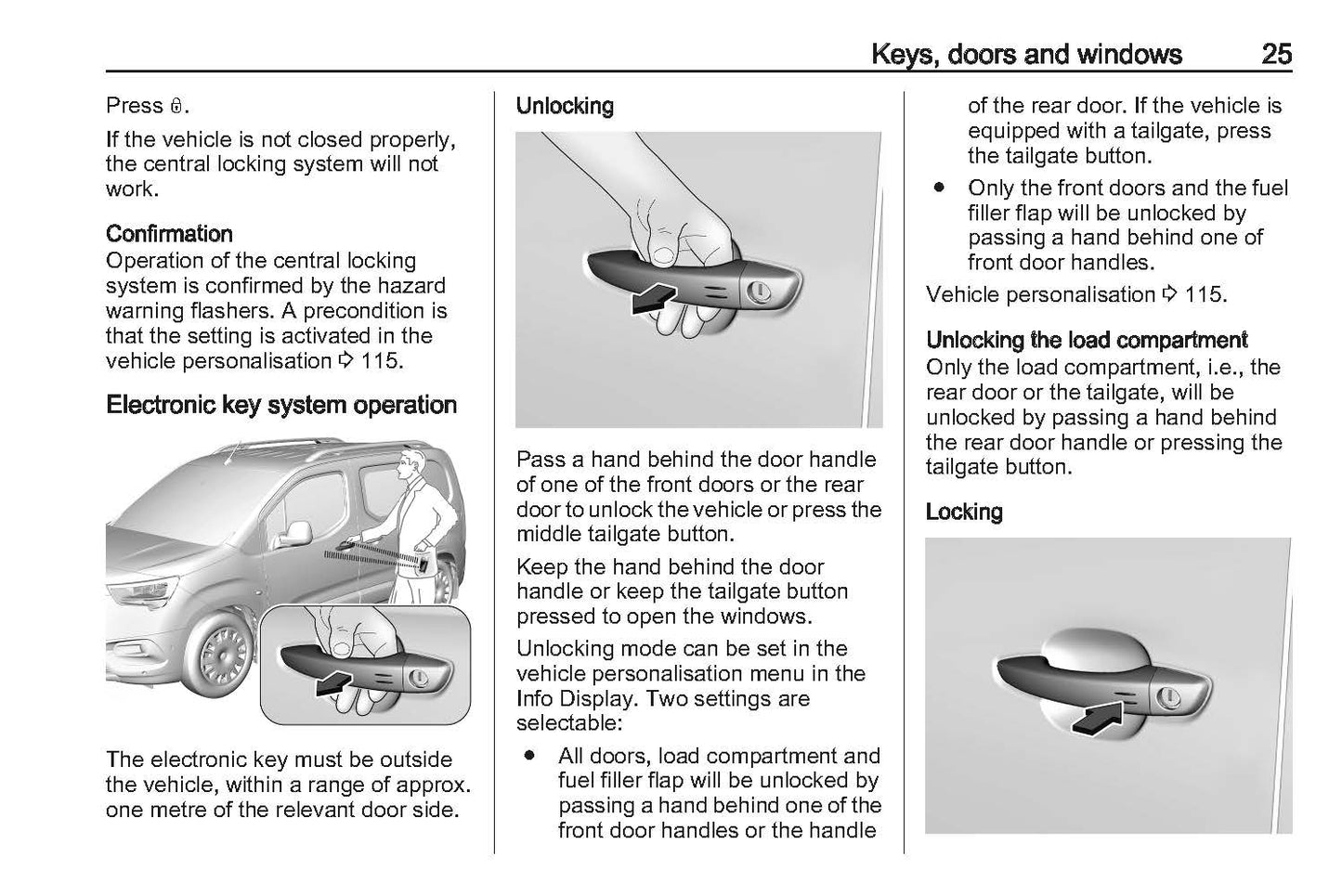 Keys, doors and windows 25

Press 🔒.

If the vehicle is not closed properly, the central locking system will not work.

Confirmation
Operation of the central locking system is confirmed by the hazard warning flashers. A precondition is that the setting is activated in the vehicle personalisation ⇨ 115.

Electronic key system operation

The electronic key must be outside the vehicle, within a range of approx. one metre of the relevant door side.

Unlocking

Pass a hand behind the door handle of one of the front doors or the rear door to unlock the vehicle or press the middle tailgate button.

Keep the hand behind the door handle or keep the tailgate button pressed to open the windows.

Unlocking mode can be set in the vehicle personalisation menu in the Info Display. Two settings are selectable:

● All doors, load compartment and fuel filler flap will be unlocked by passing a hand behind one of the front door handles or the handle of the rear door. If the vehicle is equipped with a tailgate, press the tailgate button.

● Only the front doors and the fuel filler flap will be unlocked by passing a hand behind one of front door handles.

Vehicle personalisation ⇨ 115.

Unlocking the load compartment
Only the load compartment, i.e., the rear door or the tailgate, will be unlocked by passing a hand behind the rear door handle or pressing the tailgate button.

Locking