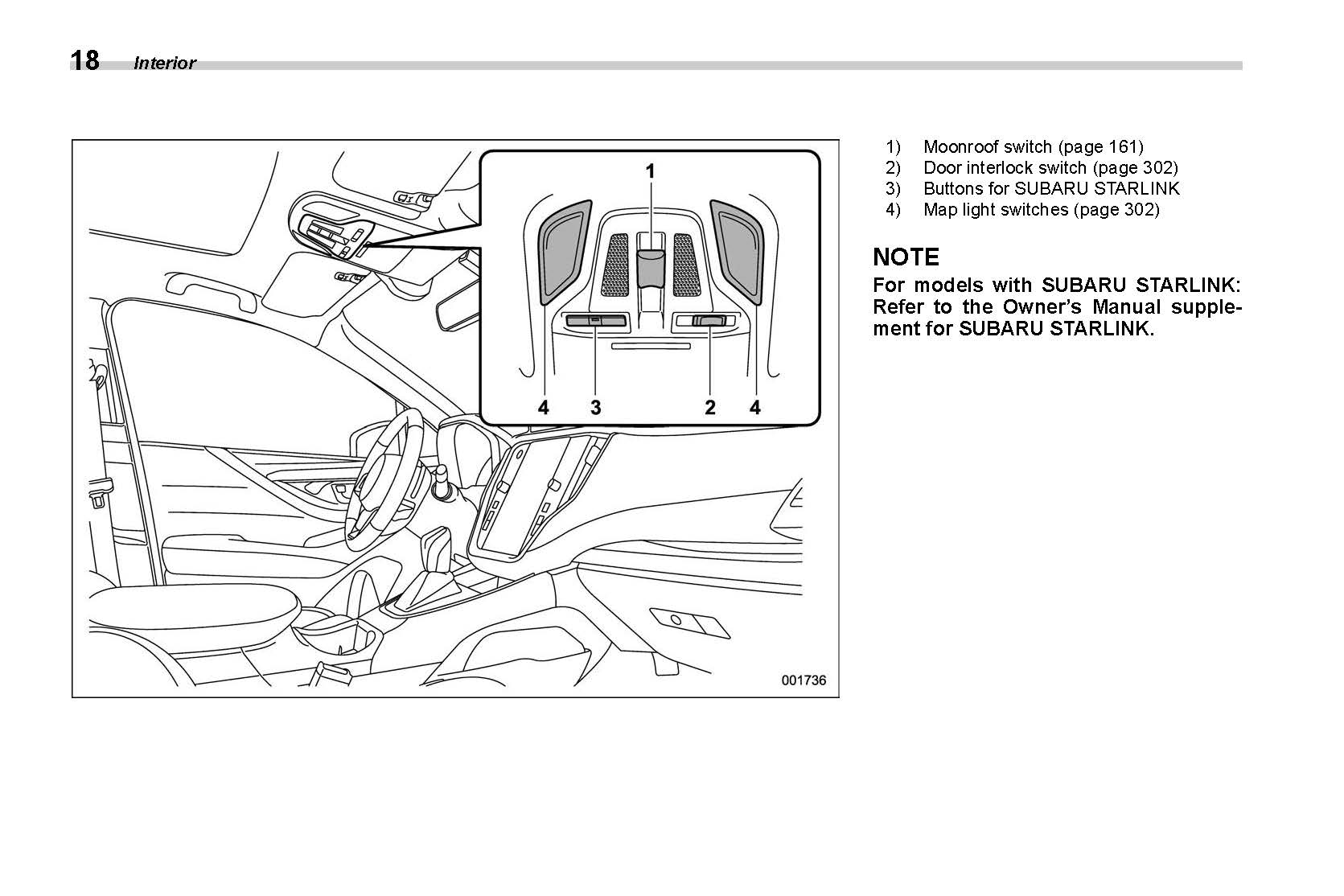 18 Interior

1

4 3 2 4

001736

1) Moonroof switch (page 161)
2) Door interlock switch (page 302)
3) Buttons for SUBARU STARLINK
4) Map light switches (page 302)

NOTE

For models with SUBARU STARLINK: Refer to the Owner's Manual supplement for SUBARU STARLINK.