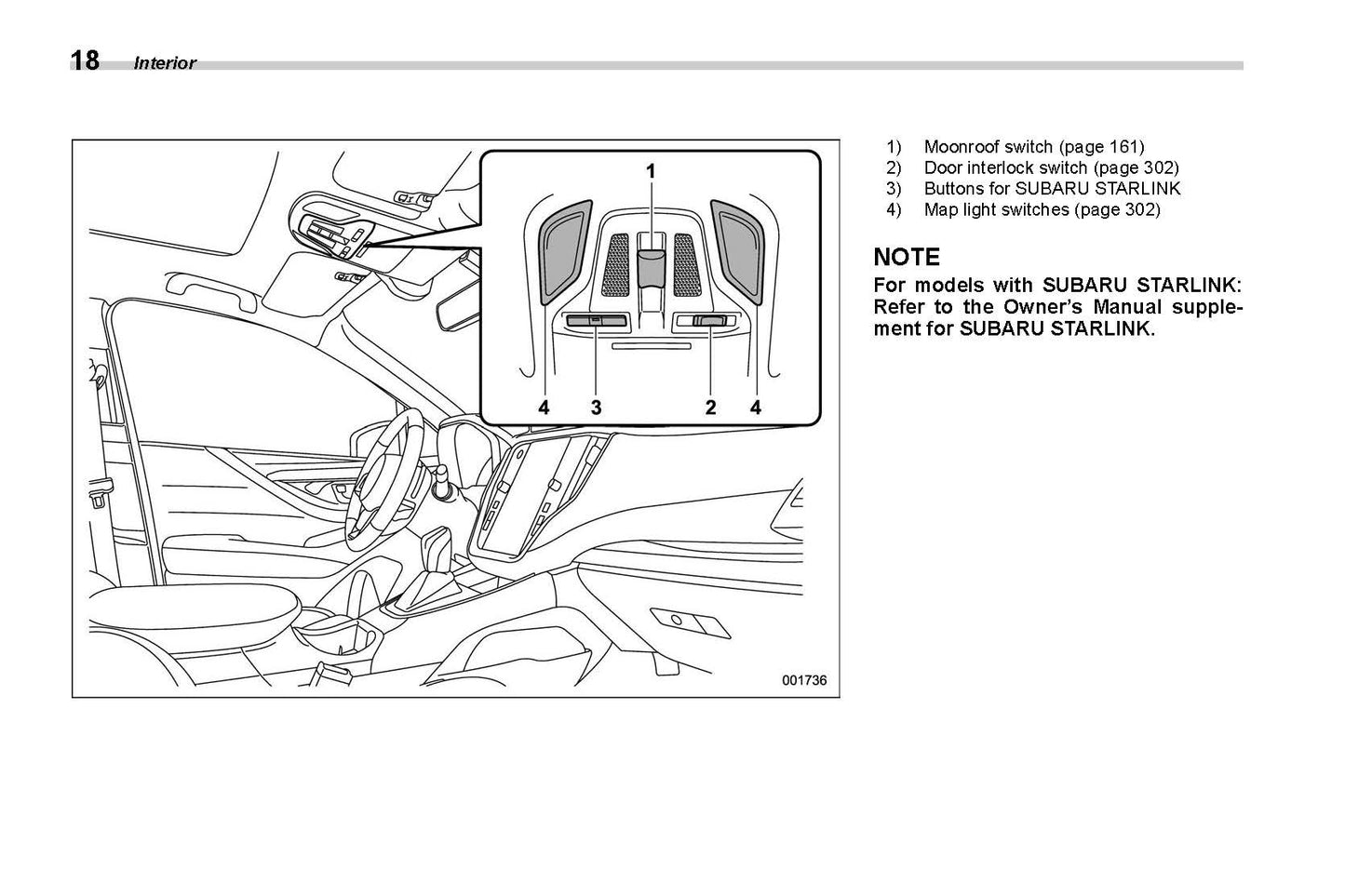 18 Interior

1

4 3 2 4

001736

1) Moonroof switch (page 161)
2) Door interlock switch (page 302)
3) Buttons for SUBARU STARLINK
4) Map light switches (page 302)

NOTE
For models with SUBARU STARLINK: Refer to the Owner's Manual supplement for SUBARU STARLINK.