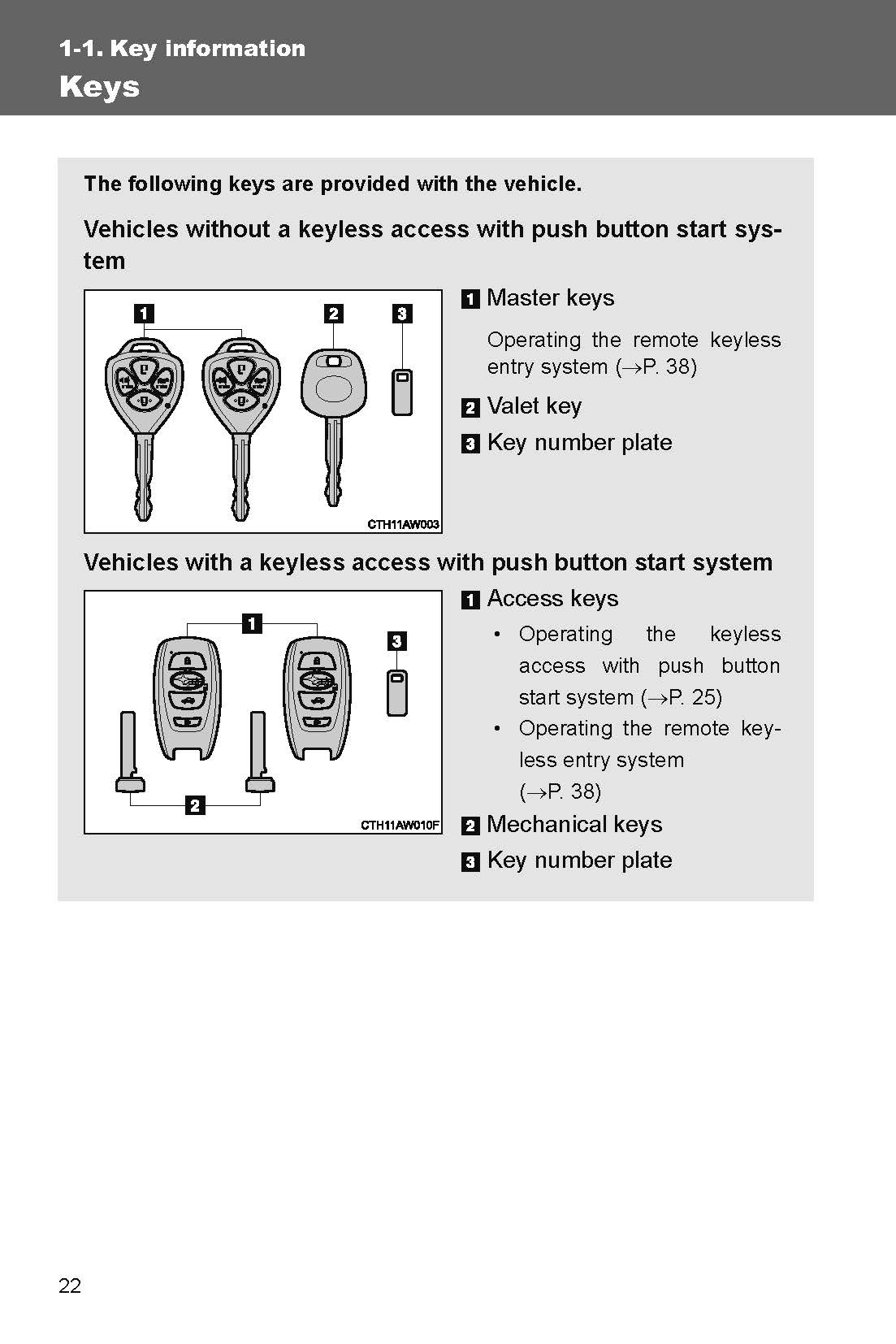 1-1. Key information
Keys

The following keys are provided with the vehicle.

Vehicles without a keyless access with push button start system

1 2 3
CTH11AW003

1 Master keys

Operating the remote keyless entry system (→P. 38)

2 Valet key

3 Key number plate

Vehicles with a keyless access with push button start system

1 3 2
CTH11AW010F

1 Access keys

• Operating the keyless access with push button start system (→P. 25)

• Operating the remote keyless entry system (→P. 38)

2 Mechanical keys

3 Key number plate

22