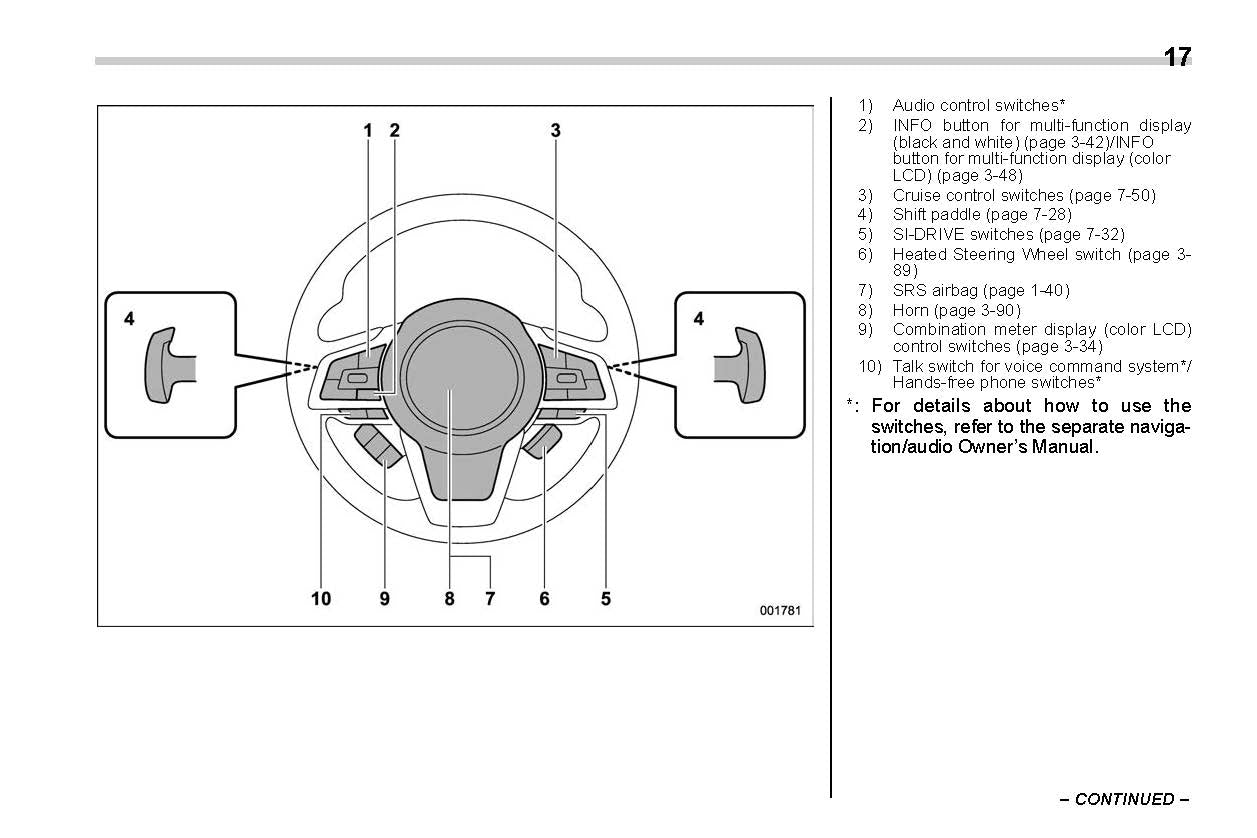 17

1 2 3

4 4

10 9 8 7 6 5

001781

1) Audio control switches*
2) INFO button for multi-function display (black and white) (page 3-42)/INFO button for multi-function display (color LCD) (page 3-48)
3) Cruise control switches (page 7-50)
4) Shift paddle (page 7-28)
5) SI-DRIVE switches (page 7-32)
6) Heated Steering Wheel switch (page 3-89)
7) SRS airbag (page 1-40)
8) Horn (page 3-90)
9) Combination meter display (color LCD) control switches (page 3-34)
10) Talk switch for voice command system*/ Hands-free phone switches*

*: For details about how to use the switches, refer to the separate navigation/audio Owner's Manual.

– CONTINUED –