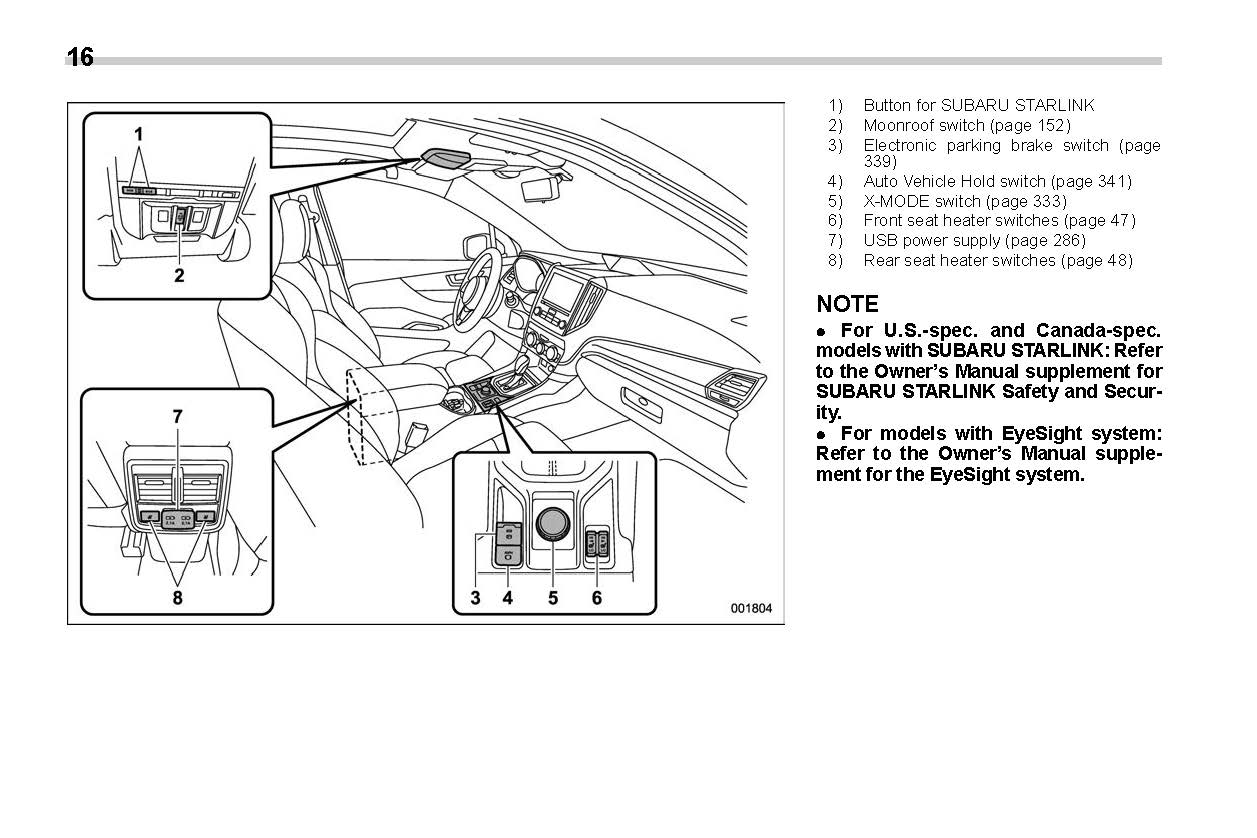 16

1

2

7

8

3 4 5 6

001804

1) Button for SUBARU STARLINK
2) Moonroof switch (page 152)
3) Electronic parking brake switch (page 339)
4) Auto Vehicle Hold switch (page 341)
5) X-MODE switch (page 333)
6) Front seat heater switches (page 47)
7) USB power supply (page 286)
8) Rear seat heater switches (page 48)

NOTE
● For U.S.-spec. and Canada-spec. models with SUBARU STARLINK: Refer to the Owner's Manual supplement for SUBARU STARLINK Safety and Security.
● For models with EyeSight system: Refer to the Owner's Manual supplement for the EyeSight system.