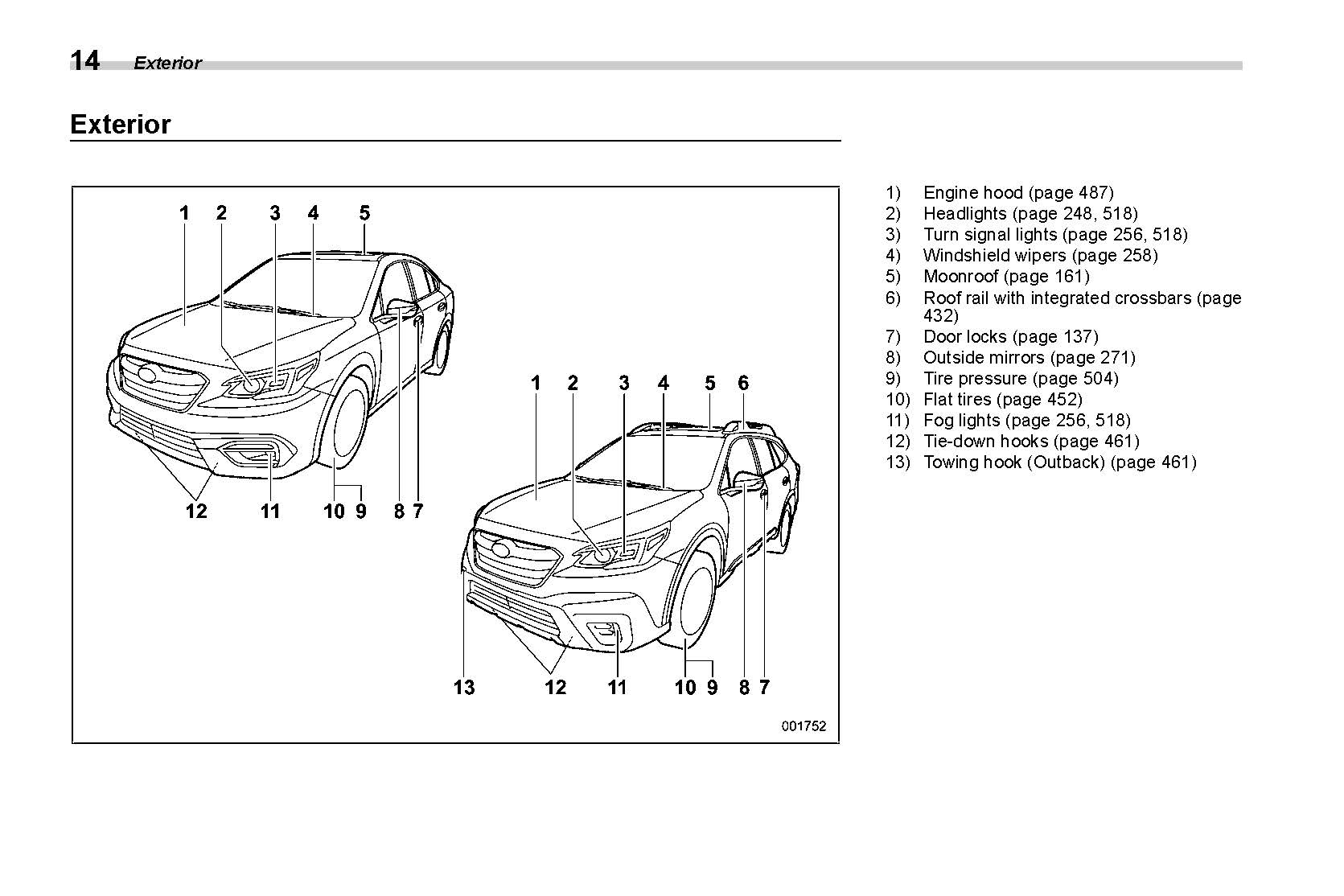 14 Exterior

Exterior

1 2 3 4 5

12 11 10 9 8 7

1 2 3 4 5 6

13 12 11 10 9 8 7

001752

1) Engine hood (page 487)
2) Headlights (page 248, 518)
3) Turn signal lights (page 256, 518)
4) Windshield wipers (page 258)
5) Moonroof (page 161)
6) Roof rail with integrated crossbars (page 432)
7) Door locks (page 137)
8) Outside mirrors (page 271)
9) Tire pressure (page 504)
10) Flat tires (page 452)
11) Fog lights (page 256, 518)
12) Tie-down hooks (page 461)
13) Towing hook (Outback) (page 461)