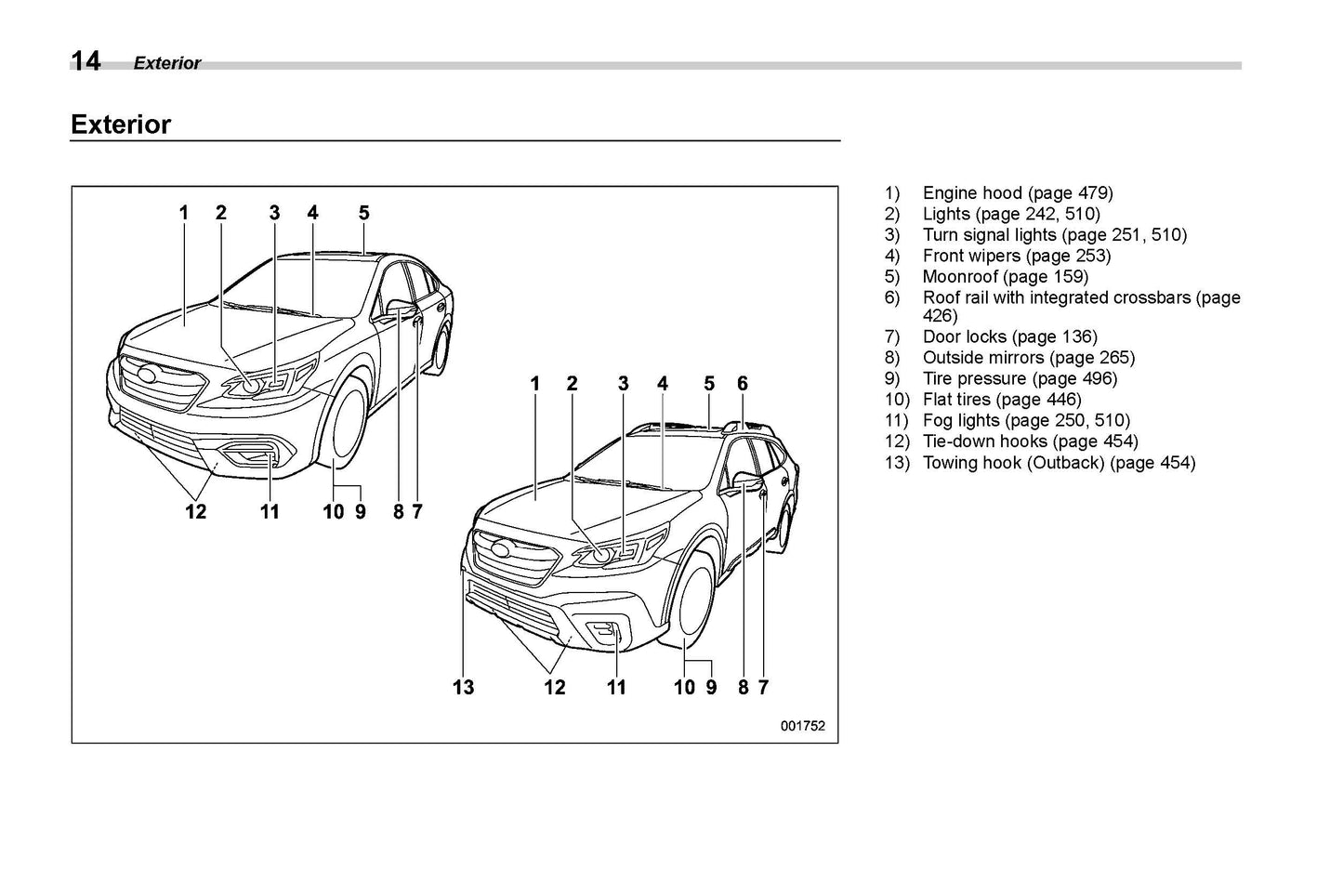 14 Exterior

Exterior

1 2 3 4 5

12 11 10 9 8 7

1 2 3 4 5 6

13 12 11 10 9 8 7

001752

1) Engine hood (page 479)
2) Lights (page 242, 510)
3) Turn signal lights (page 251, 510)
4) Front wipers (page 253)
5) Moonroof (page 159)
6) Roof rail with integrated crossbars (page 426)
7) Door locks (page 136)
8) Outside mirrors (page 265)
9) Tire pressure (page 496)
10) Flat tires (page 446)
11) Fog lights (page 250, 510)
12) Tie-down hooks (page 454)
13) Towing hook (Outback) (page 454)