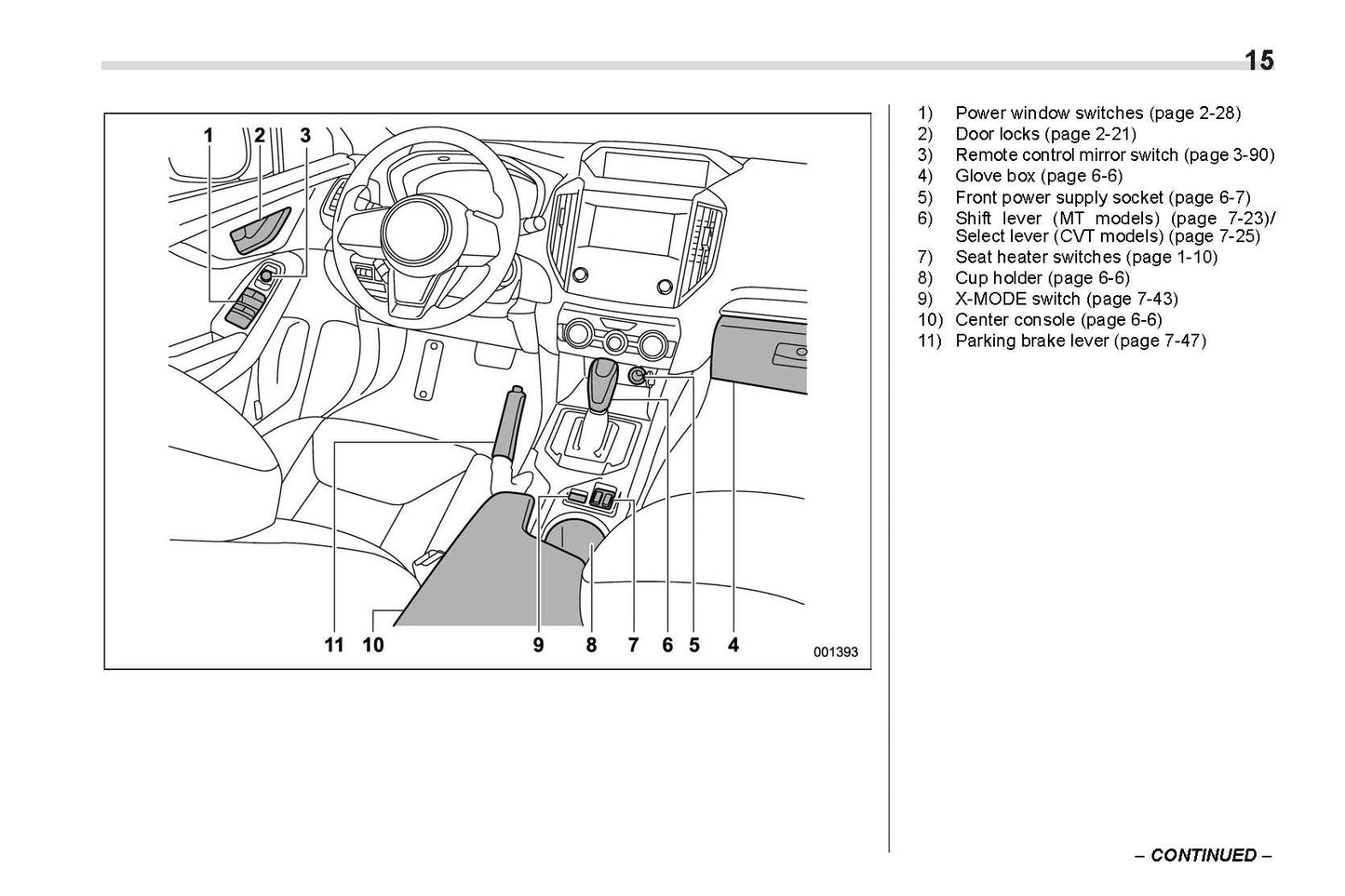 15

1 2 3

11 10 9 8 7 6 5 4

001393

1) Power window switches (page 2-28)
2) Door locks (page 2-21)
3) Remote control mirror switch (page 3-90)
4) Glove box (page 6-6)
5) Front power supply socket (page 6-7)
6) Shift lever (MT models) (page 7-23)/ Select lever (CVT models) (page 7-25)
7) Seat heater switches (page 1-10)
8) Cup holder (page 6-6)
9) X-MODE switch (page 7-43)
10) Center console (page 6-6)
11) Parking brake lever (page 7-47)

– CONTINUED –