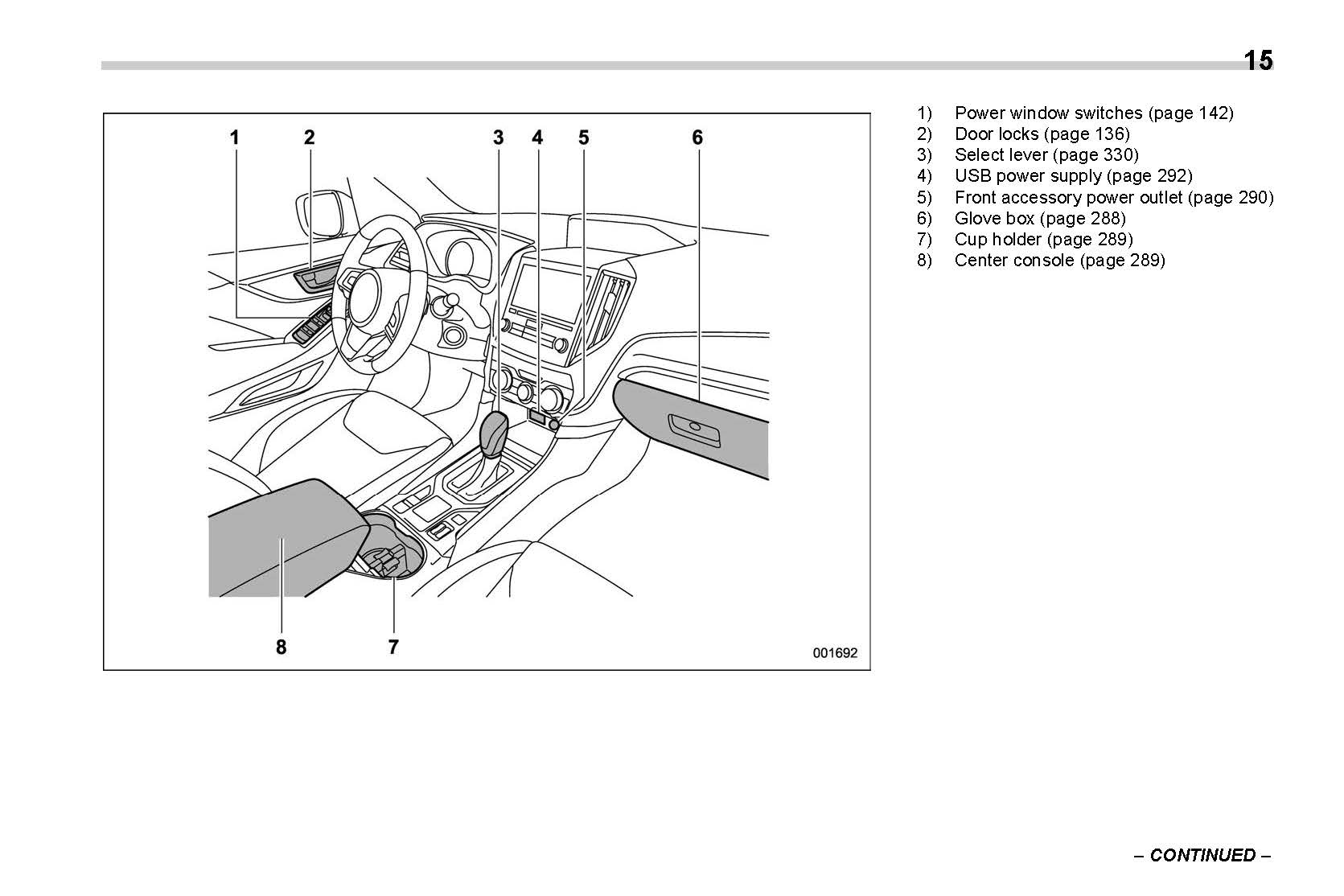 15

1 2 3 4 5 6

8 7

001692

1) Power window switches (page 142)
2) Door locks (page 136)
3) Select lever (page 330)
4) USB power supply (page 292)
5) Front accessory power outlet (page 290)
6) Glove box (page 288)
7) Cup holder (page 289)
8) Center console (page 289)

– CONTINUED –