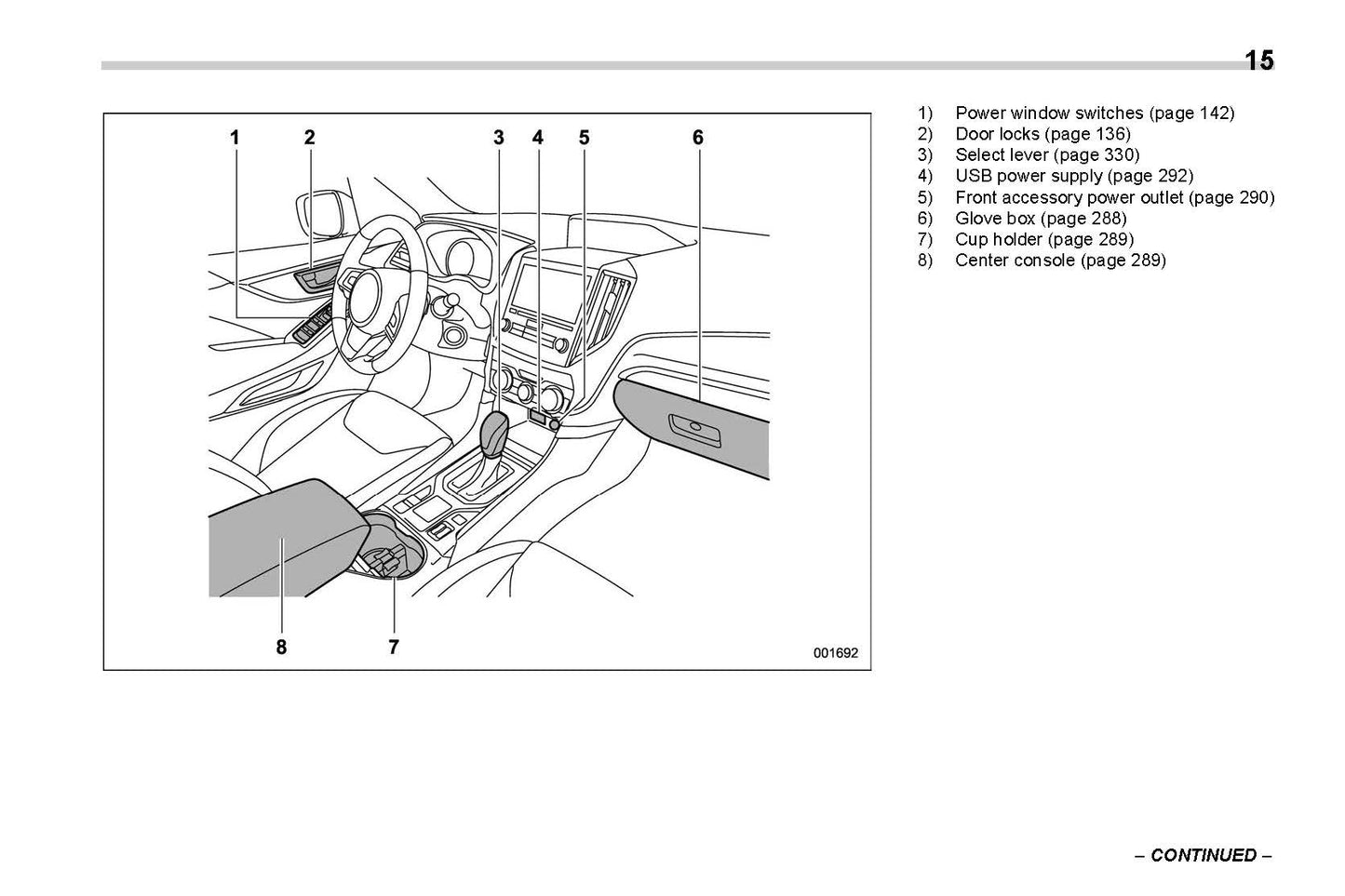 15

1 2 3 4 5 6

8 7

001692

1) Power window switches (page 142)
2) Door locks (page 136)
3) Select lever (page 330)
4) USB power supply (page 292)
5) Front accessory power outlet (page 290)
6) Glove box (page 288)
7) Cup holder (page 289)
8) Center console (page 289)

– CONTINUED –