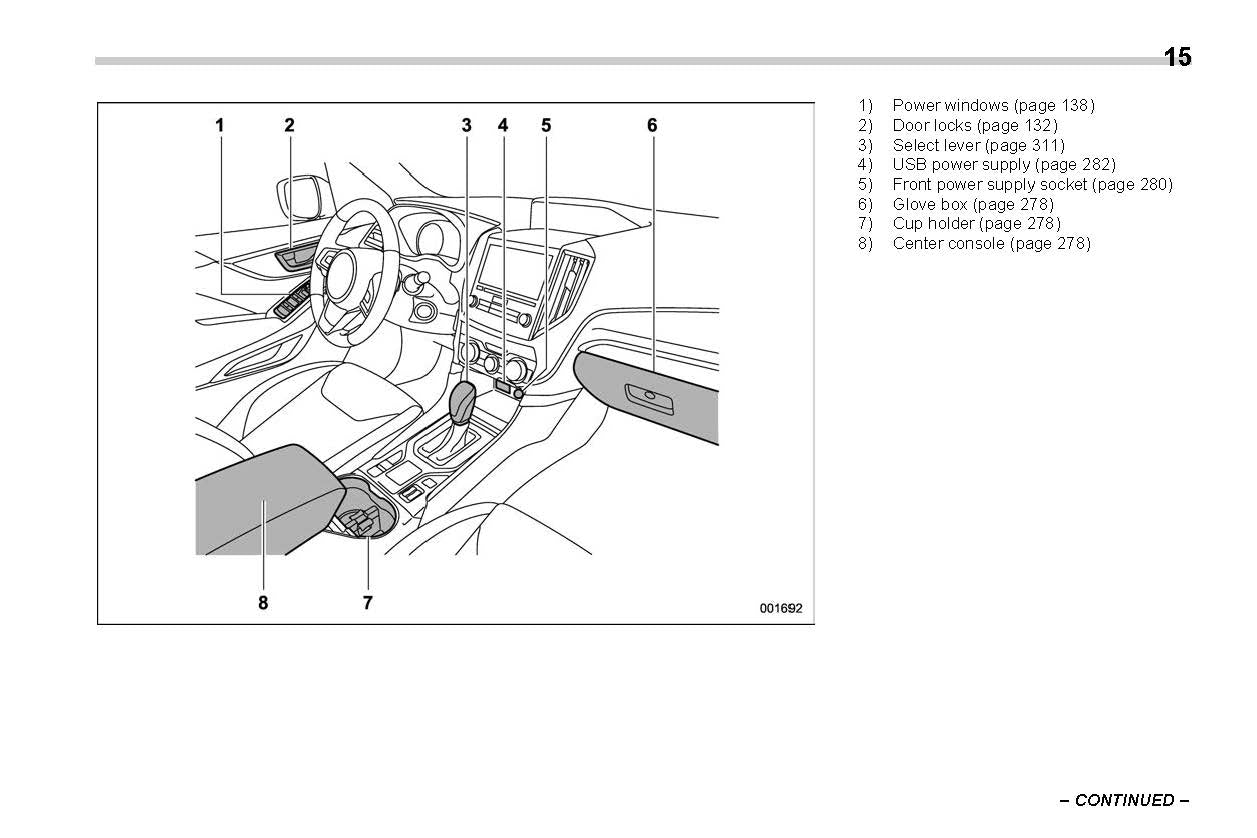 15

1 2 3 4 5 6

8 7

001692

1) Power windows (page 138)
2) Door locks (page 132)
3) Select lever (page 311)
4) USB power supply (page 282)
5) Front power supply socket (page 280)
6) Glove box (page 278)
7) Cup holder (page 278)
8) Center console (page 278)

– CONTINUED –