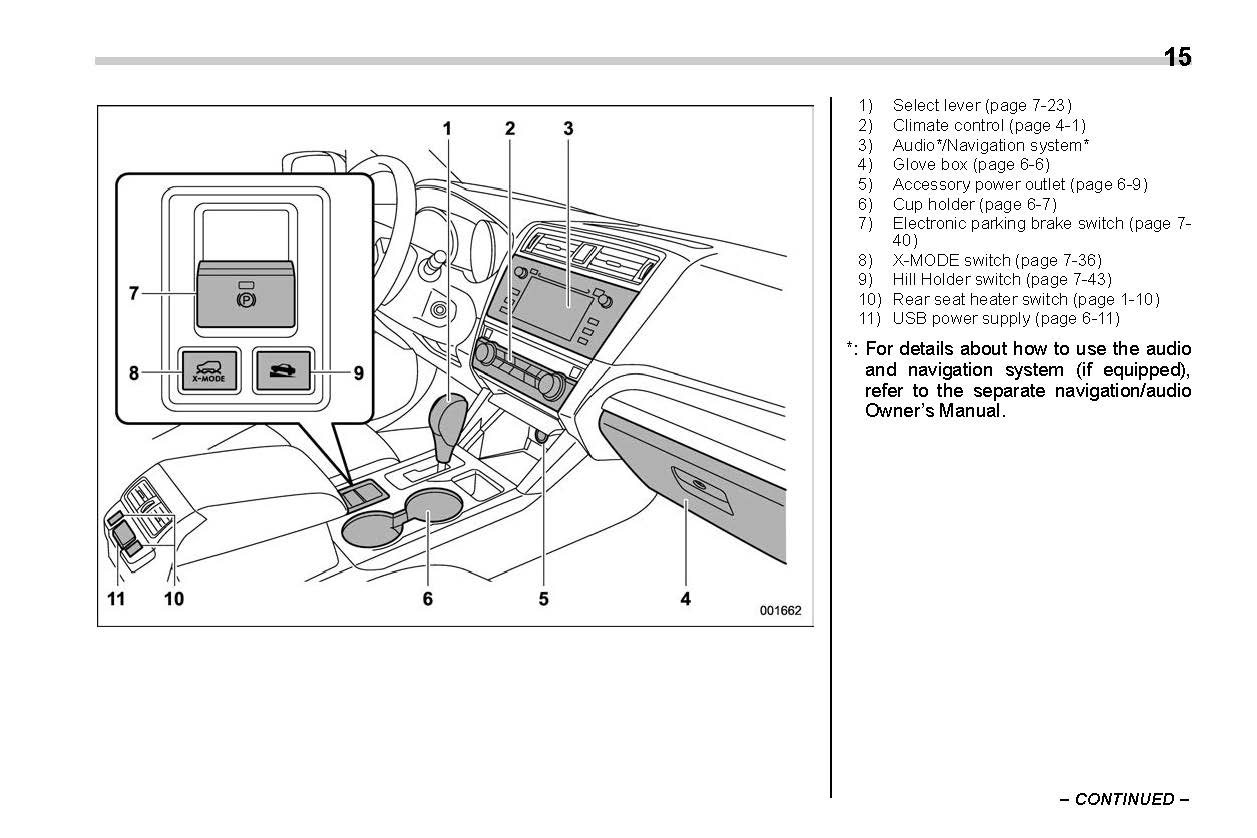 15

1 2 3
7
Ⓟ
8 X-MODE 9
11 10 6 5 4
001662

1) Select lever (page 7-23)
2) Climate control (page 4-1)
3) Audio*/Navigation system*
4) Glove box (page 6-6)
5) Accessory power outlet (page 6-9)
6) Cup holder (page 6-7)
7) Electronic parking brake switch (page 7-40)
8) X-MODE switch (page 7-36)
9) Hill Holder switch (page 7-43)
10) Rear seat heater switch (page 1-10)
11) USB power supply (page 6-11)

*: For details about how to use the audio and navigation system (if equipped), refer to the separate navigation/audio Owner's Manual.

– CONTINUED –