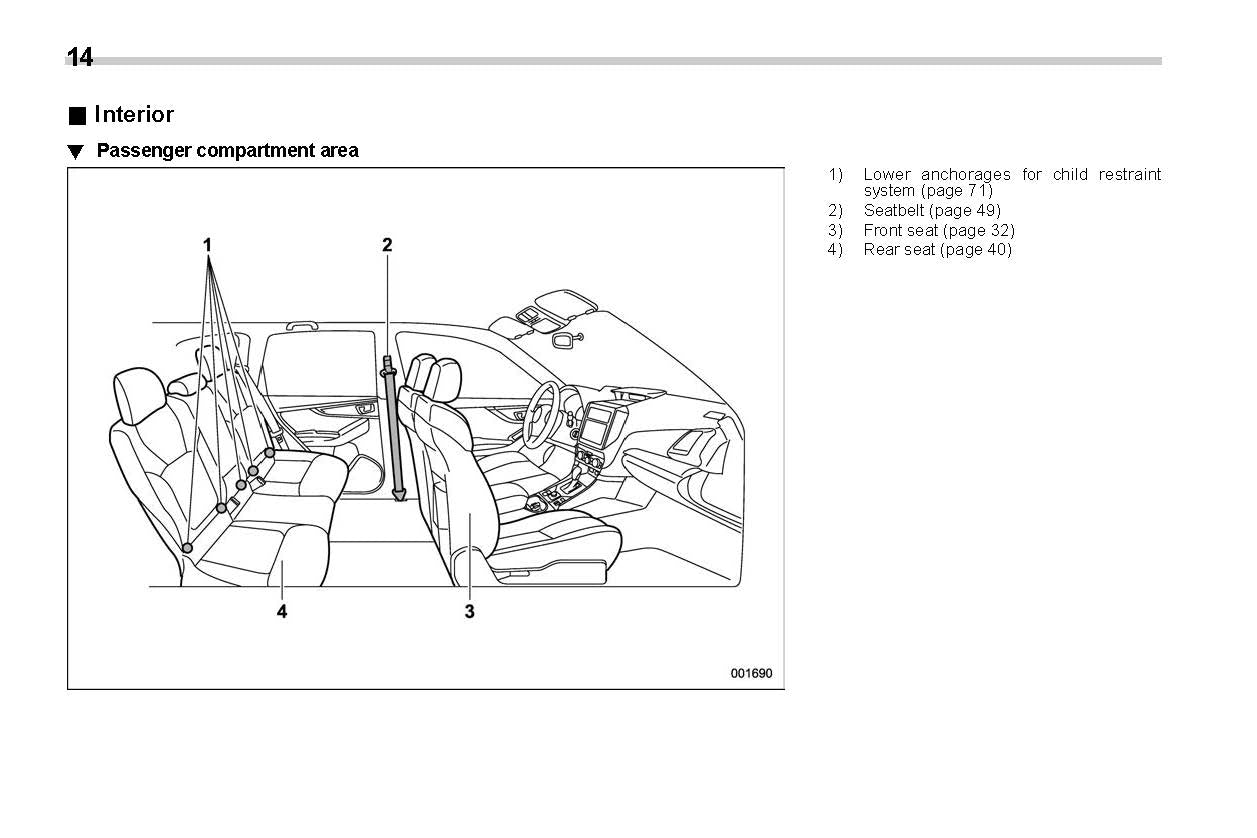 14

■ Interior

▼ Passenger compartment area

1

2

4

3

001690

1) Lower anchorages for child restraint system (page 71)
2) Seatbelt (page 49)
3) Front seat (page 32)
4) Rear seat (page 40)