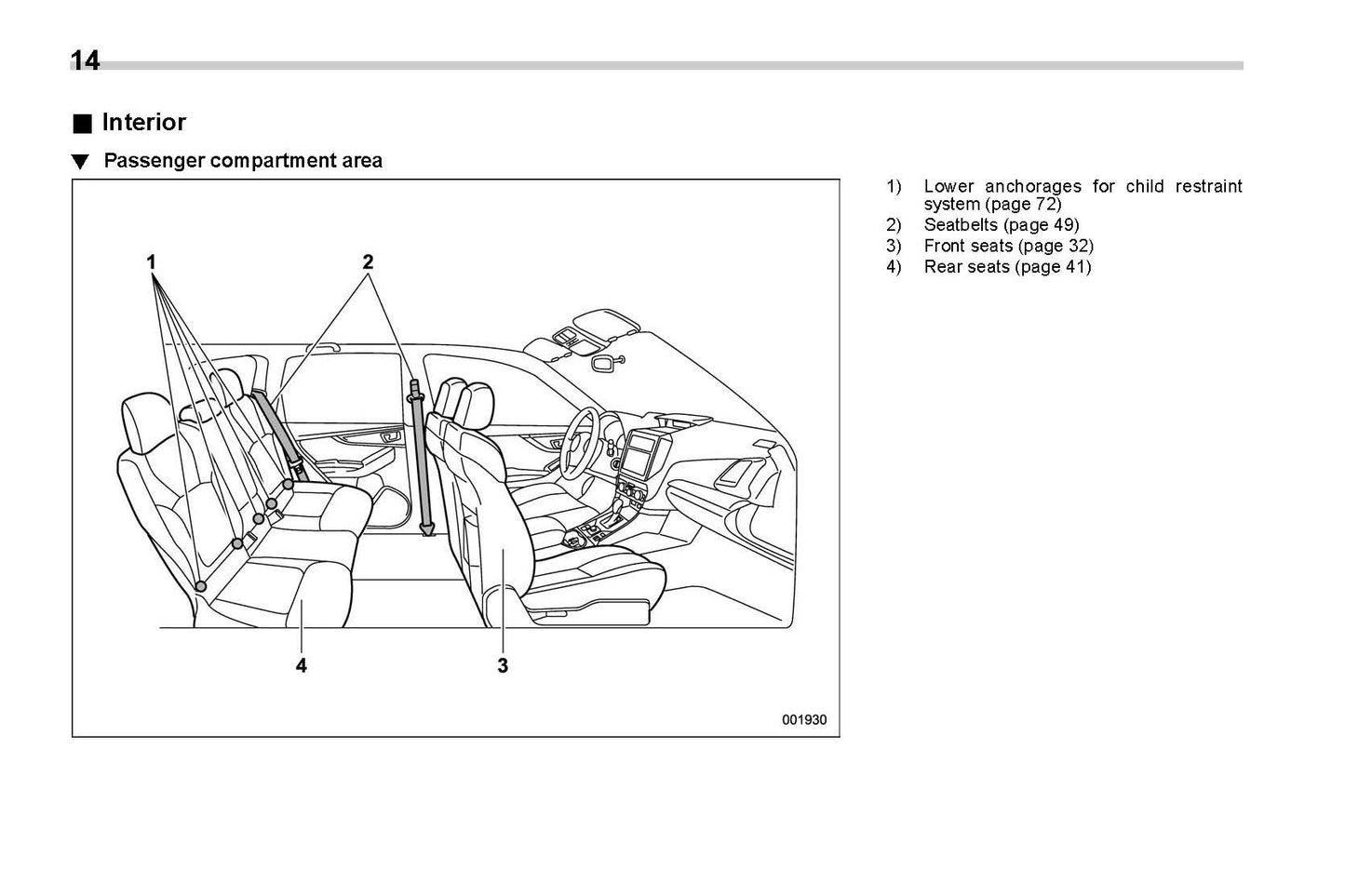 14

■ Interior

▼ Passenger compartment area

1

2

4

3

001930

1) Lower anchorages for child restraint system (page 72)
2) Seatbelts (page 49)
3) Front seats (page 32)
4) Rear seats (page 41)