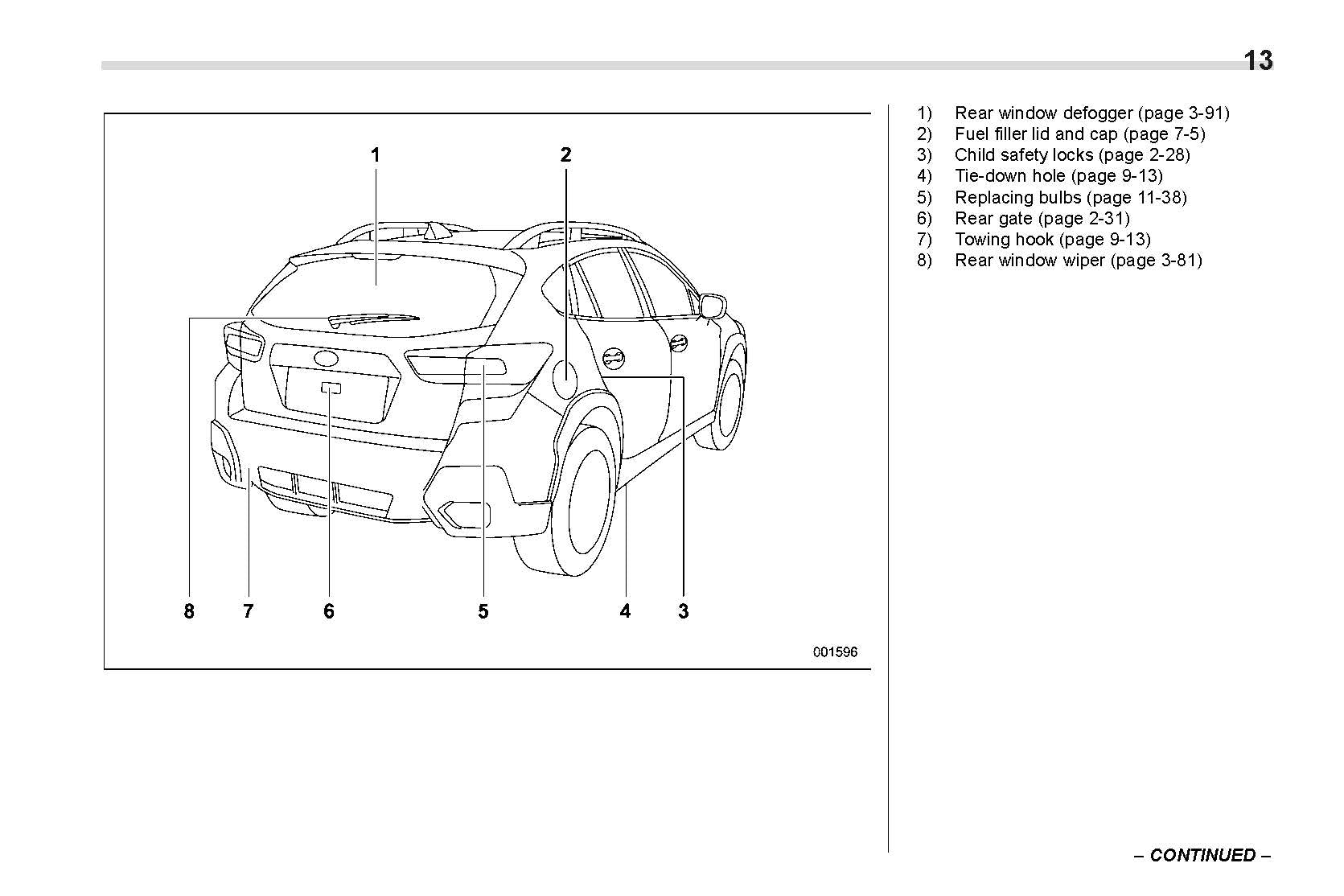 13

1

2

8 7 6 5 4 3

001596

1) Rear window defogger (page 3-91)
2) Fuel filler lid and cap (page 7-5)
3) Child safety locks (page 2-28)
4) Tie-down hole (page 9-13)
5) Replacing bulbs (page 11-38)
6) Rear gate (page 2-31)
7) Towing hook (page 9-13)
8) Rear window wiper (page 3-81)

– CONTINUED –