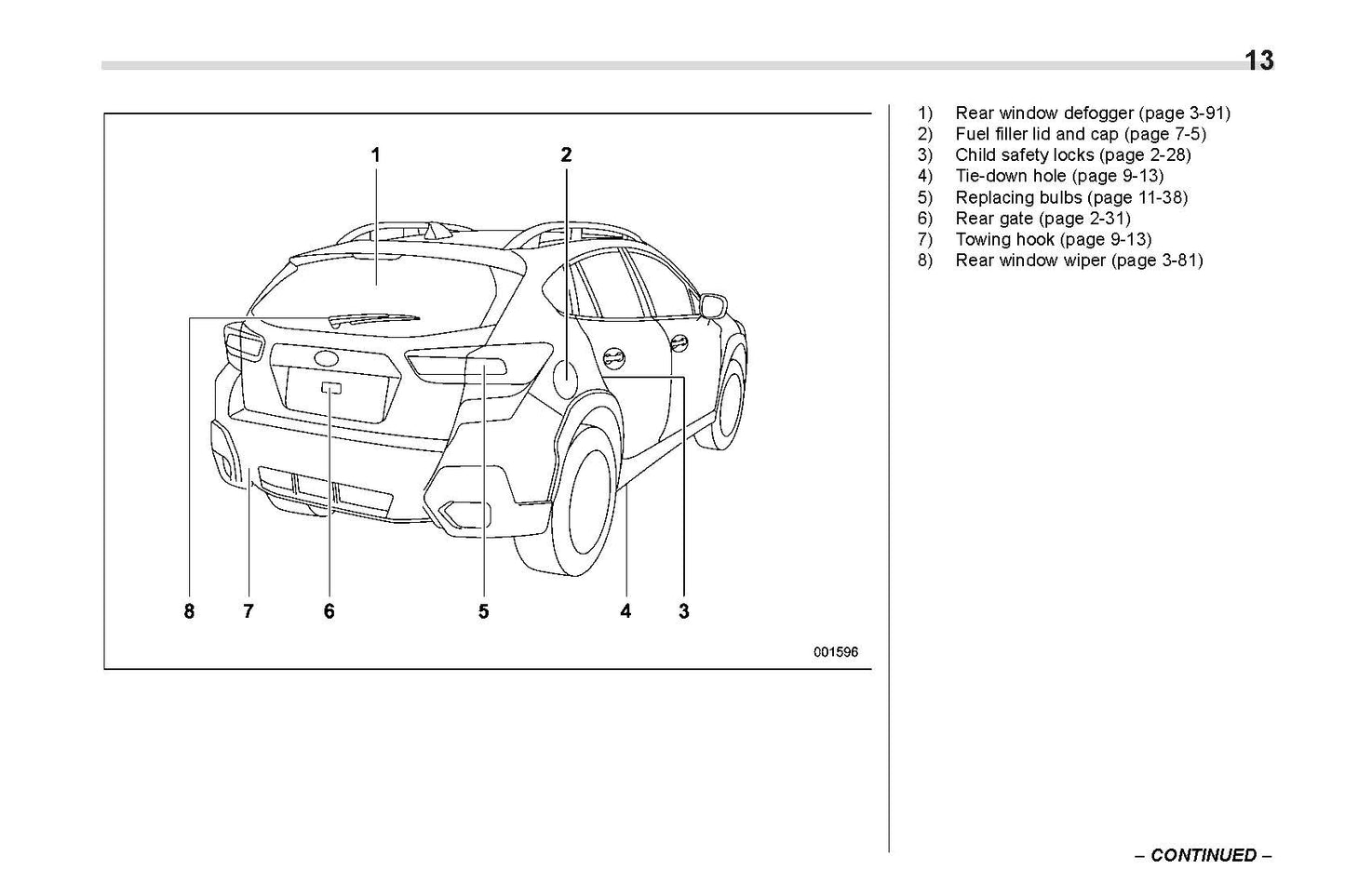 13

1
2
8
7
6
5
4
3
001596

1) Rear window defogger (page 3-91)
2) Fuel filler lid and cap (page 7-5)
3) Child safety locks (page 2-28)
4) Tie-down hole (page 9-13)
5) Replacing bulbs (page 11-38)
6) Rear gate (page 2-31)
7) Towing hook (page 9-13)
8) Rear window wiper (page 3-81)

– CONTINUED –