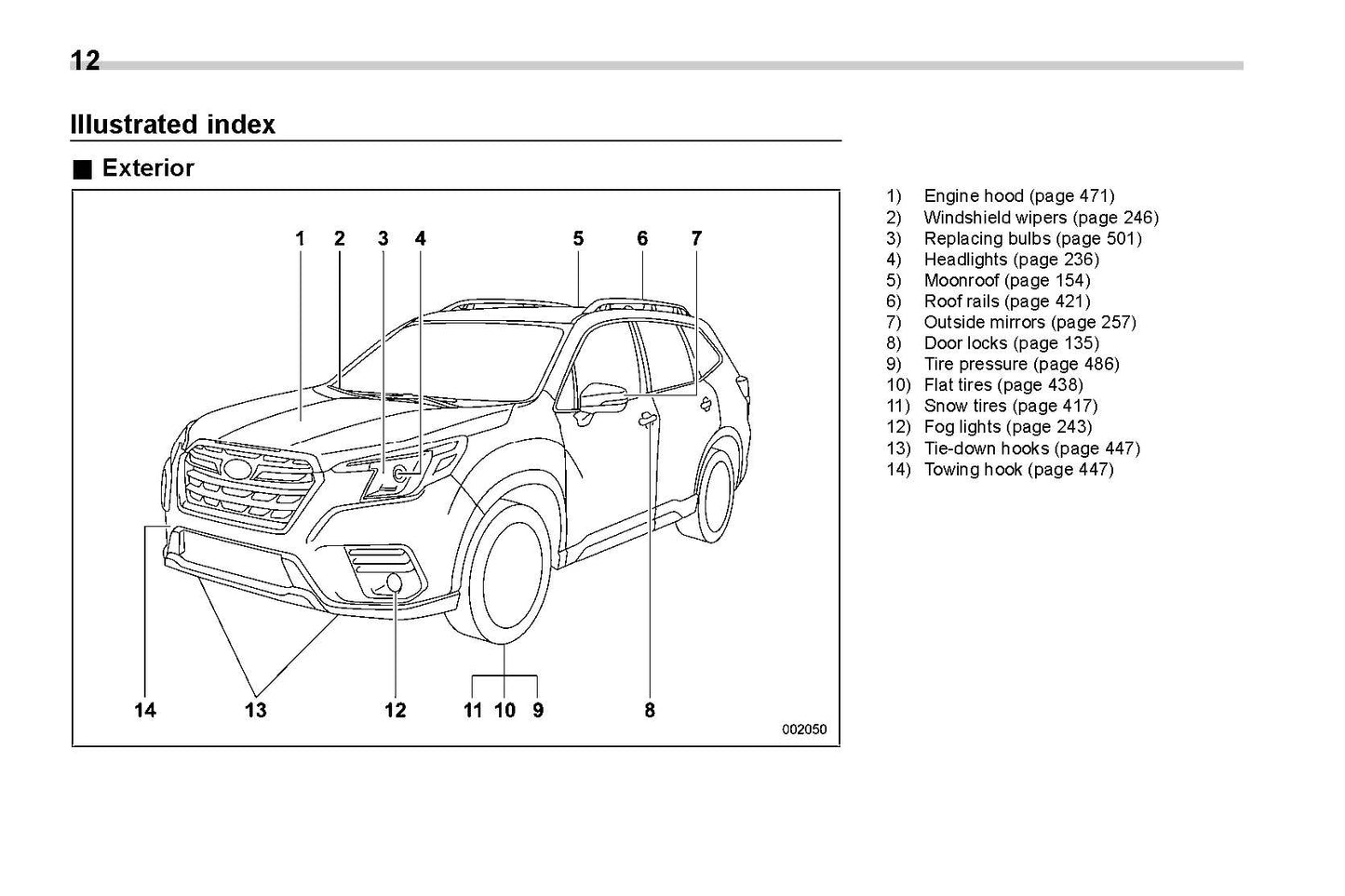 12

Illustrated index

■ Exterior

1 2 3 4 5 6 7

14 13 12 11 10 9 8

002050

1) Engine hood (page 471)
2) Windshield wipers (page 246)
3) Replacing bulbs (page 501)
4) Headlights (page 236)
5) Moonroof (page 154)
6) Roof rails (page 421)
7) Outside mirrors (page 257)
8) Door locks (page 135)
9) Tire pressure (page 486)
10) Flat tires (page 438)
11) Snow tires (page 417)
12) Fog lights (page 243)
13) Tie-down hooks (page 447)
14) Towing hook (page 447)