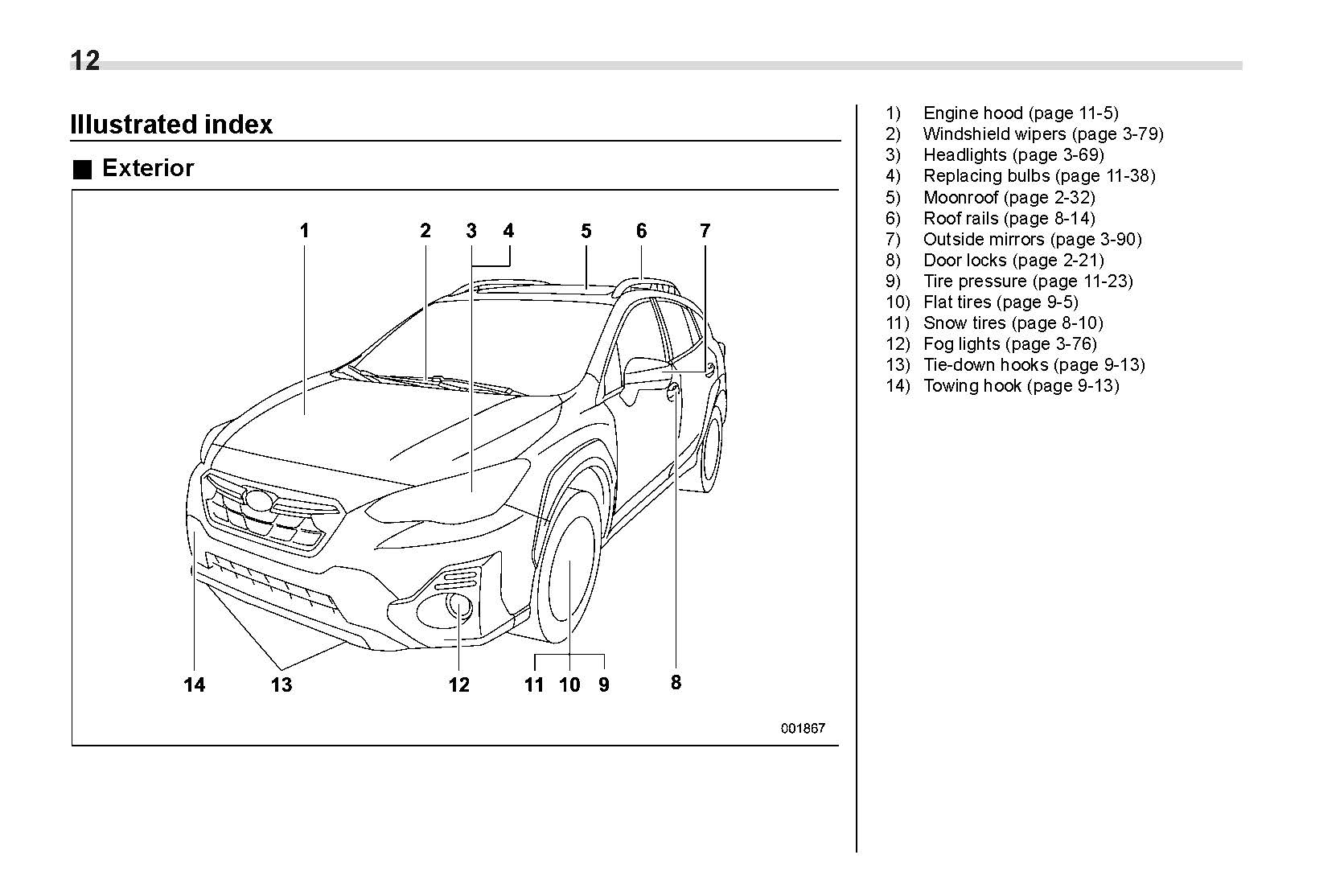 12

Illustrated index

■ Exterior

1 2 3 4 5 6 7

14 13 12 11 10 9 8

001867

1) Engine hood (page 11-5)
2) Windshield wipers (page 3-79)
3) Headlights (page 3-69)
4) Replacing bulbs (page 11-38)
5) Moonroof (page 2-32)
6) Roof rails (page 8-14)
7) Outside mirrors (page 3-90)
8) Door locks (page 2-21)
9) Tire pressure (page 11-23)
10) Flat tires (page 9-5)
11) Snow tires (page 8-10)
12) Fog lights (page 3-76)
13) Tie-down hooks (page 9-13)
14) Towing hook (page 9-13)