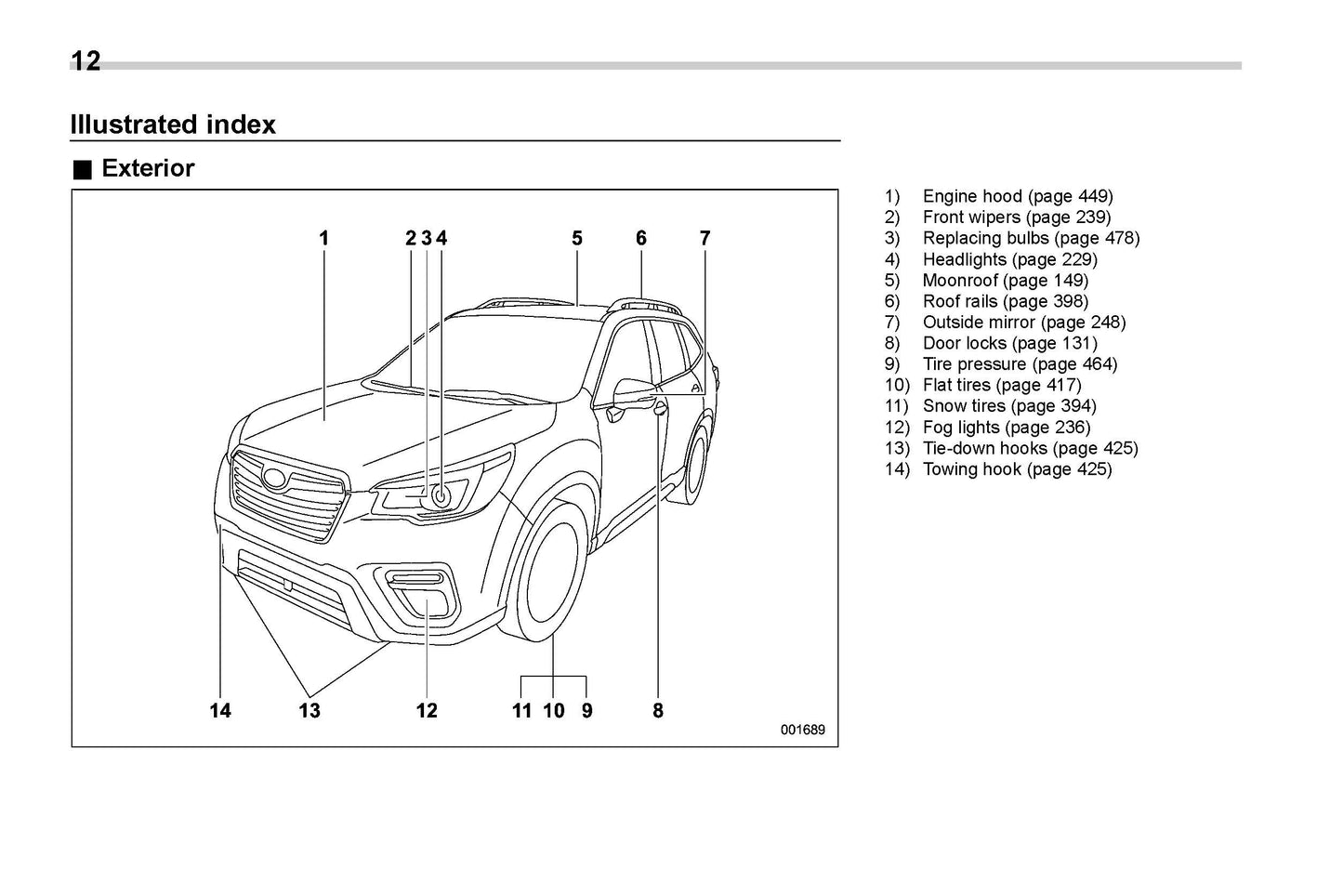 12

Illustrated index

■ Exterior

1 2 3 4 5 6 7

14 13 12 11 10 9 8

001689

1) Engine hood (page 449)
2) Front wipers (page 239)
3) Replacing bulbs (page 478)
4) Headlights (page 229)
5) Moonroof (page 149)
6) Roof rails (page 398)
7) Outside mirror (page 248)
8) Door locks (page 131)
9) Tire pressure (page 464)
10) Flat tires (page 417)
11) Snow tires (page 394)
12) Fog lights (page 236)
13) Tie-down hooks (page 425)
14) Towing hook (page 425)