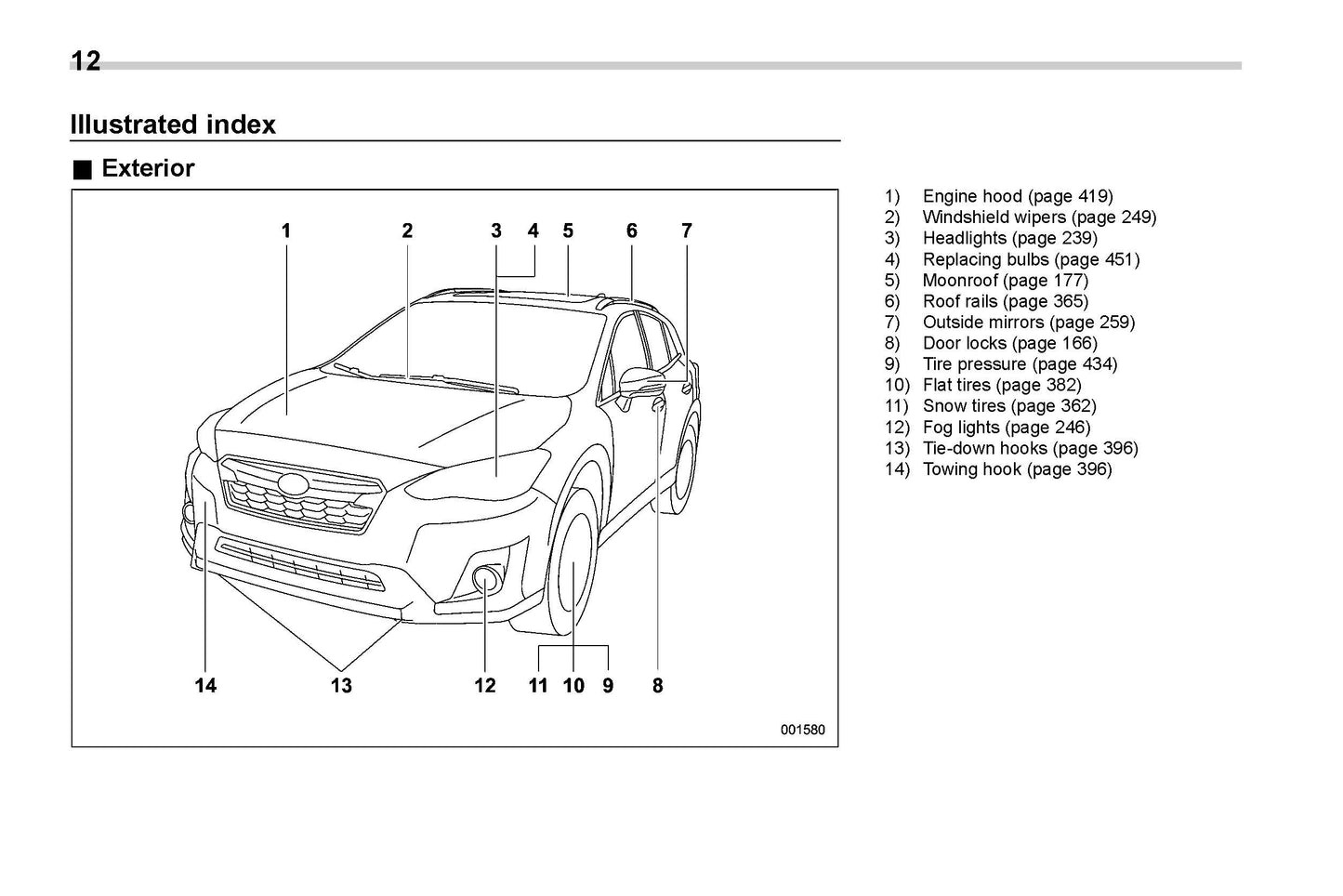 12

Illustrated index

■ Exterior

1 2 3 4 5 6 7

14 13 12 11 10 9 8

001580

1) Engine hood (page 419)
2) Windshield wipers (page 249)
3) Headlights (page 239)
4) Replacing bulbs (page 451)
5) Moonroof (page 177)
6) Roof rails (page 365)
7) Outside mirrors (page 259)
8) Door locks (page 166)
9) Tire pressure (page 434)
10) Flat tires (page 382)
11) Snow tires (page 362)
12) Fog lights (page 246)
13) Tie-down hooks (page 396)
14) Towing hook (page 396)