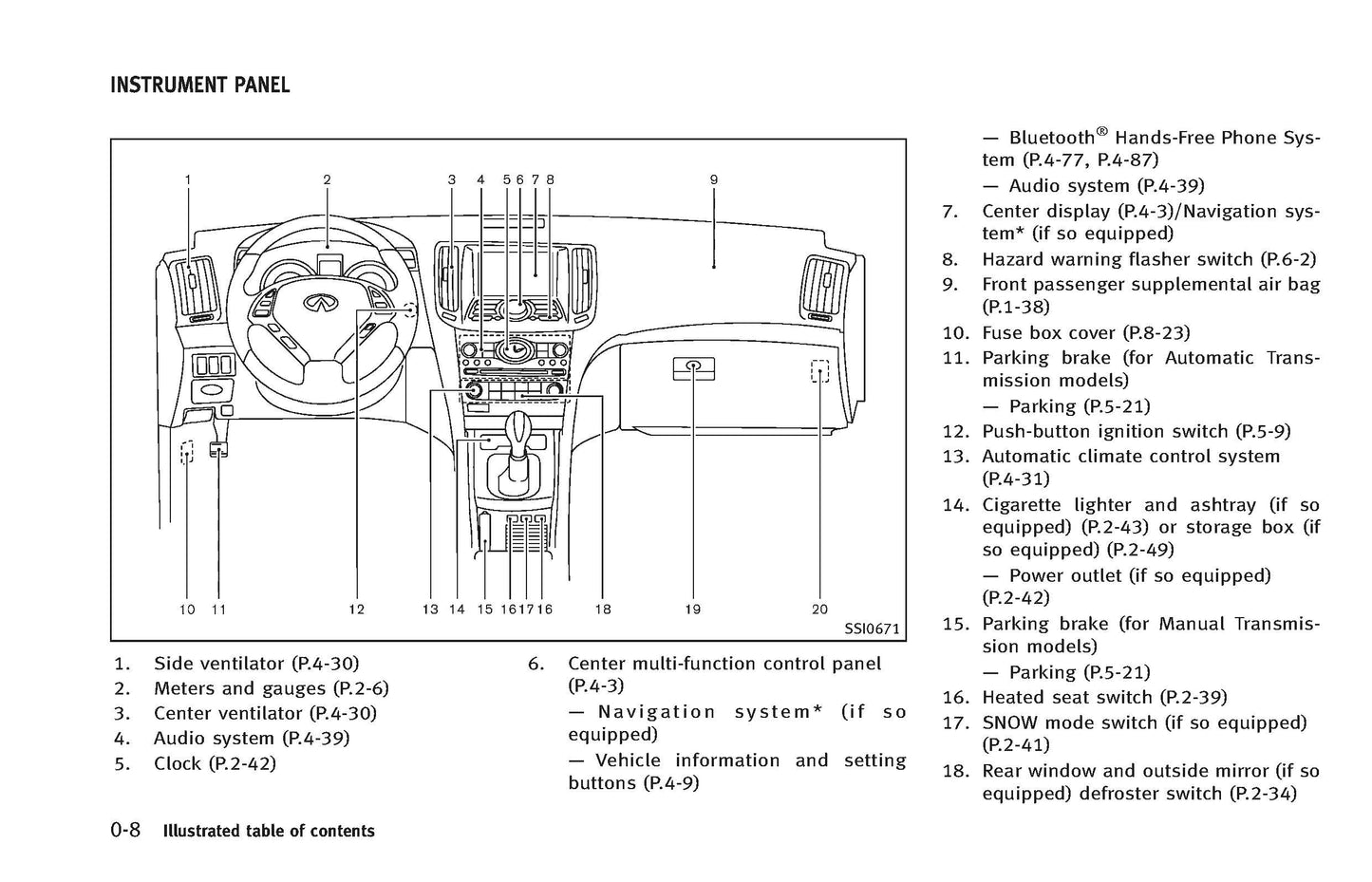 INSTRUMENT PANEL

1 2 3 4 5 6 7 8 9

10 11 12 13 14 15 16 17 16 18 19 20

SSI0671

1. Side ventilator (P.4-30)
2. Meters and gauges (P.2-6)
3. Center ventilator (P.4-30)
4. Audio system (P.4-39)
5. Clock (P.2-42)

6. Center multi-function control panel (P.4-3)

— Navigation system* (if so equipped)

— Vehicle information and setting buttons (P.4-9)

— Bluetooth® Hands-Free Phone System (P.4-77, P.4-87)

— Audio system (P.4-39)

7. Center display (P.4-3)/Navigation system* (if so equipped)
8. Hazard warning flasher switch (P.6-2)
9. Front passenger supplemental air bag (P.1-38)
10. Fuse box cover (P.8-23)
11. Parking brake (for Automatic Transmission models)

— Parking (P.5-21)

12. Push-button ignition switch (P.5-9)
13. Automatic climate control system (P.4-31)
14. Cigarette lighter and ashtray (if so equipped) (P.2-43) or storage box (if so equipped) (P.2-49)

— Power outlet (if so equipped) (P.2-42)

15. Parking brake (for Manual Transmission models)

— Parking (P.5-21)

16. Heated seat switch (P.2-39)
17. SNOW mode switch (if so equipped) (P.2-41)
18. Rear window and outside mirror (if so equipped) defroster switch (P.2-34)

0-8 Illustrated table of contents