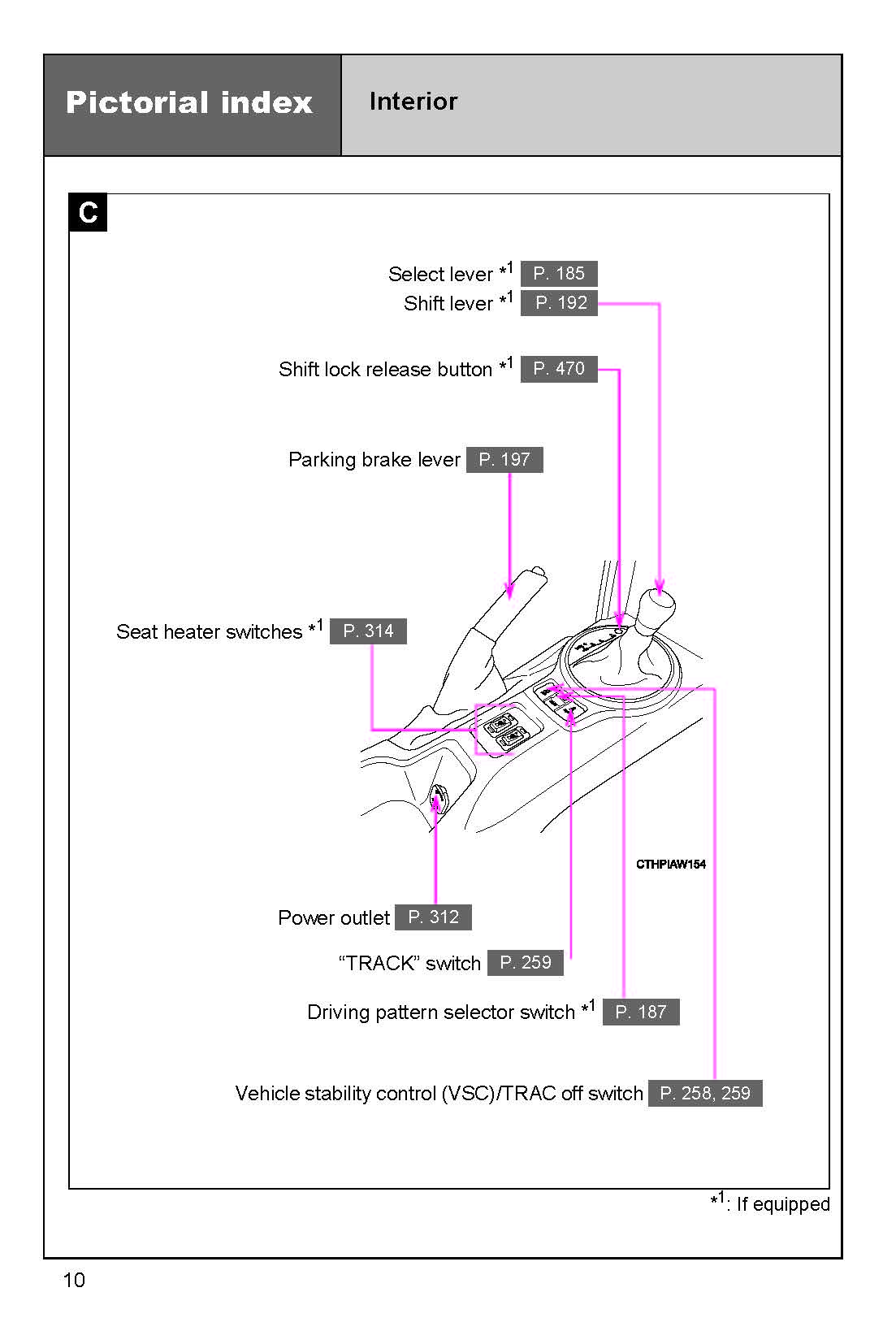 Pictorial index

Interior

C

Select lever $*^1$ P. 185
Shift lever $*^1$ P. 192

Shift lock release button $*^1$ P. 470

Parking brake lever P. 197

Seat heater switches $*^1$ P. 314

CTHPIAW154

Power outlet P. 312

“TRACK” switch P. 259

Driving pattern selector switch $*^1$ P. 187

Vehicle stability control (VSC)/TRAC off switch P. 258, 259

$*^1$: If equipped

10