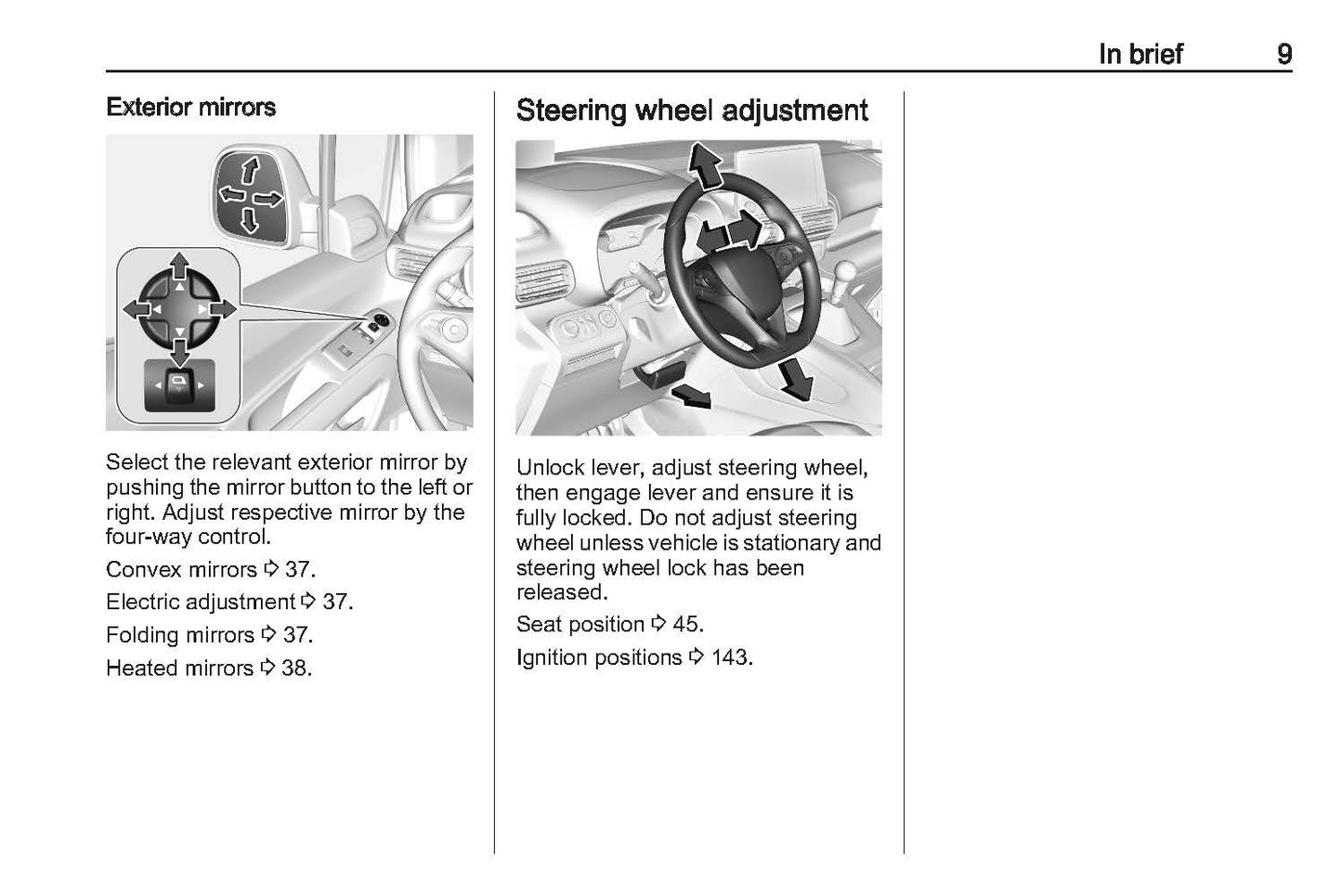 In brief 9

Exterior mirrors

Select the relevant exterior mirror by pushing the mirror button to the left or right. Adjust respective mirror by the four-way control.

Convex mirrors ⇨ 37.

Electric adjustment ⇨ 37.

Folding mirrors ⇨ 37.

Heated mirrors ⇨ 38.

Steering wheel adjustment

Unlock lever, adjust steering wheel, then engage lever and ensure it is fully locked. Do not adjust steering wheel unless vehicle is stationary and steering wheel lock has been released.

Seat position ⇨ 45.

Ignition positions ⇨ 143.