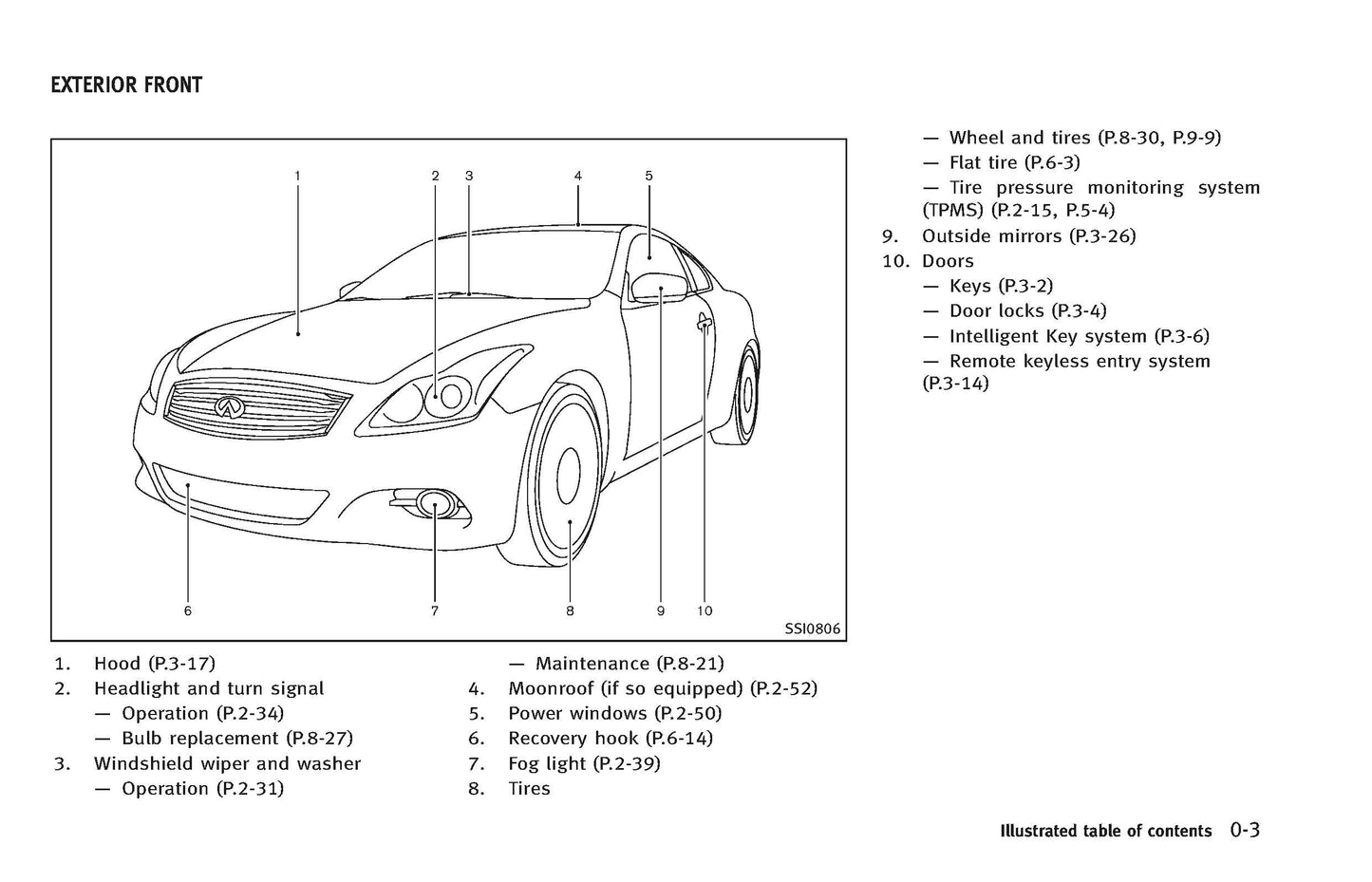 EXTERIOR FRONT

1 2 3 4 5

6 7 8 9 10

SSI0806

1. Hood (P.3-17)
2. Headlight and turn signal
— Operation (P.2-34)
— Bulb replacement (P.8-27)
3. Windshield wiper and washer
— Operation (P.2-31)
— Maintenance (P.8-21)
4. Moonroof (if so equipped) (P.2-52)
5. Power windows (P.2-50)
6. Recovery hook (P.6-14)
7. Fog light (P.2-39)
8. Tires
— Wheel and tires (P.8-30, P.9-9)
— Flat tire (P.6-3)
— Tire pressure monitoring system (TPMS) (P.2-15, P.5-4)
9. Outside mirrors (P.3-26)
10. Doors
— Keys (P.3-2)
— Door locks (P.3-4)
— Intelligent Key system (P.3-6)
— Remote keyless entry system (P.3-14)

Illustrated table of contents 0-3