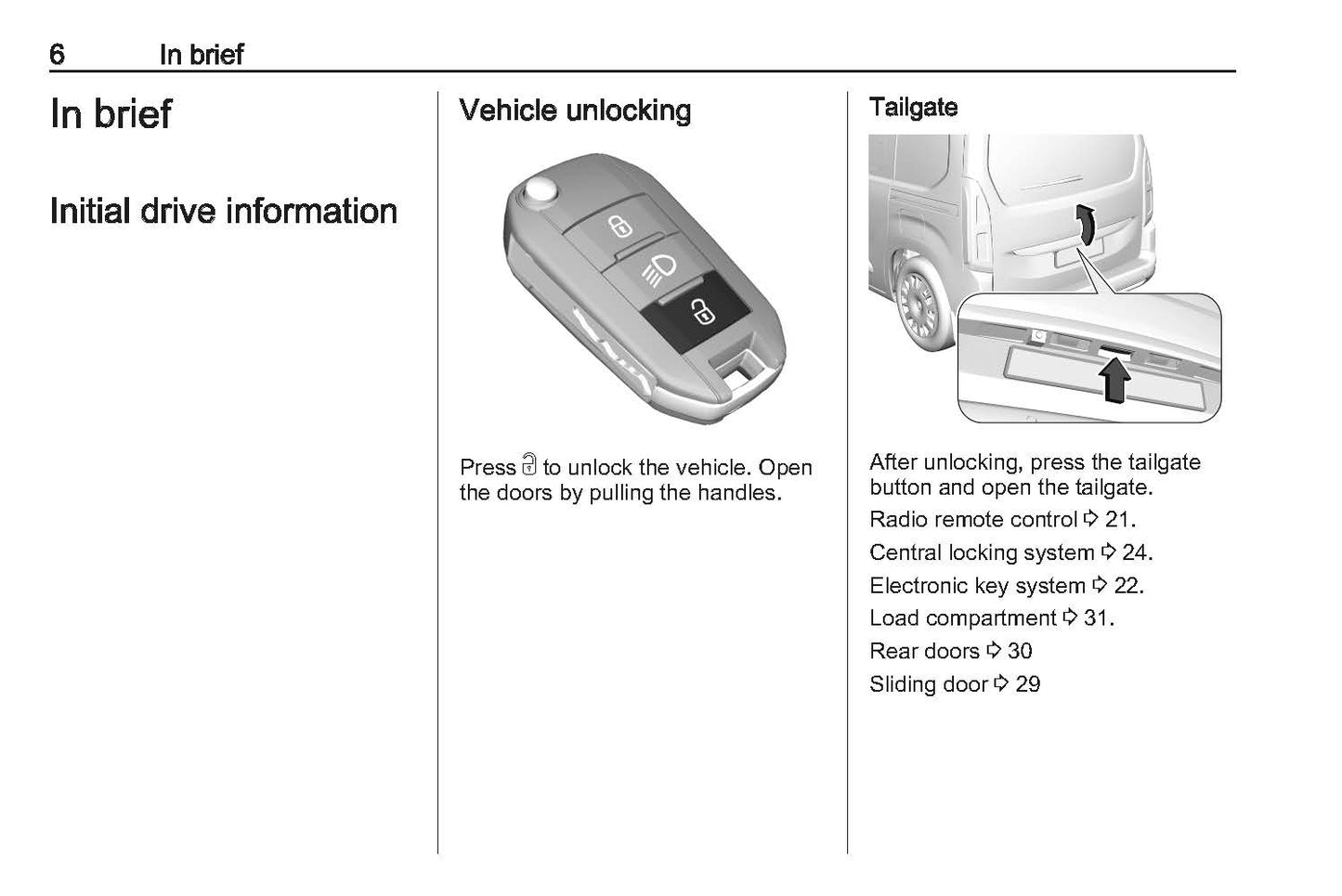 6 In brief

In brief

Initial drive information

Vehicle unlocking

Press 🔓 to unlock the vehicle. Open the doors by pulling the handles.

Tailgate

After unlocking, press the tailgate button and open the tailgate.

Radio remote control ⇨ 21.

Central locking system ⇨ 24.

Electronic key system ⇨ 22.

Load compartment ⇨ 31.

Rear doors ⇨ 30

Sliding door ⇨ 29