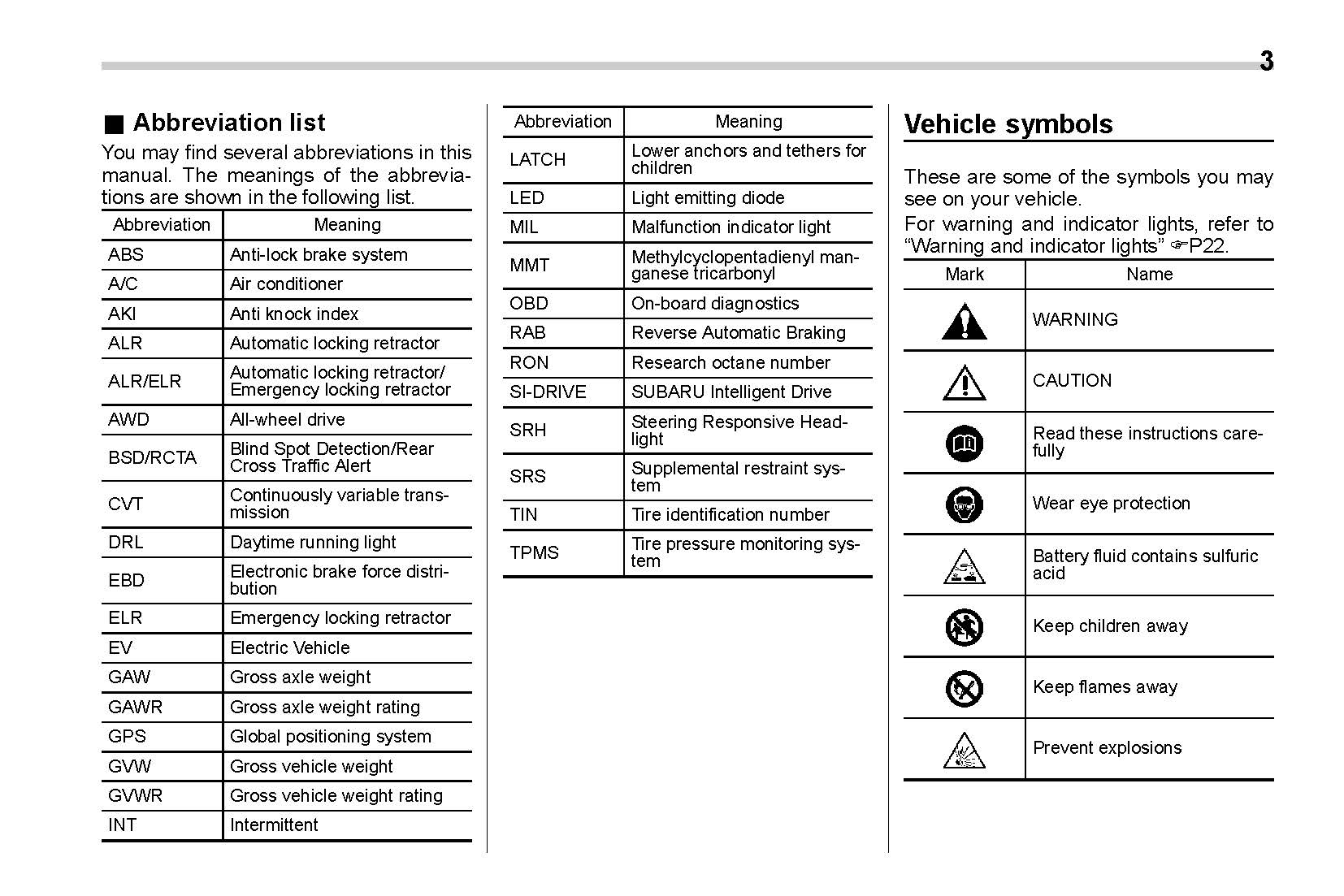 3

■ Abbreviation list

You may find several abbreviations in this manual. The meanings of the abbreviations are shown in the following list.

| Abbreviation | Meaning |
|---|---|
| ABS | Anti-lock brake system |
| A/C | Air conditioner |
| AKI | Anti knock index |
| ALR | Automatic locking retractor |
| ALR/ELR | Automatic locking retractor/ Emergency locking retractor |
| AWD | All-wheel drive |
| BSD/RCTA | Blind Spot Detection/Rear Cross Traffic Alert |
| CVT | Continuously variable transmission |
| DRL | Daytime running light |
| EBD | Electronic brake force distribution |
| ELR | Emergency locking retractor |
| EV | Electric Vehicle |
| GAW | Gross axle weight |
| GAWR | Gross axle weight rating |
| GPS | Global positioning system |
| GVW | Gross vehicle weight |
| GVWR | Gross vehicle weight rating |
| INT | Intermittent |

| Abbreviation | Meaning |
|---|---|
| LATCH | Lower anchors and tethers for children |
| LED | Light emitting diode |
| MIL | Malfunction indicator light |
| MMT | Methylcyclopentadienyl manganese tricarbonyl |
| OBD | On-board diagnostics |
| RAB | Reverse Automatic Braking |
| RON | Research octane number |
| SI-DRIVE | SUBARU Intelligent Drive |
| SRH | Steering Responsive Headlight |
| SRS | Supplemental restraint system |
| TIN | Tire identification number |
| TPMS | Tire pressure monitoring system |

Vehicle symbols

These are some of the symbols you may see on your vehicle.
For warning and indicator lights, refer to “Warning and indicator lights” ☞P22.

| Mark | Name |
|---|---|
| | WARNING |
| | CAUTION |
| | Read these instructions carefully |
| | Wear eye protection |
| | Battery fluid contains sulfuric acid |
| | Keep children away |
| | Keep flames away |
| | Prevent explosions |