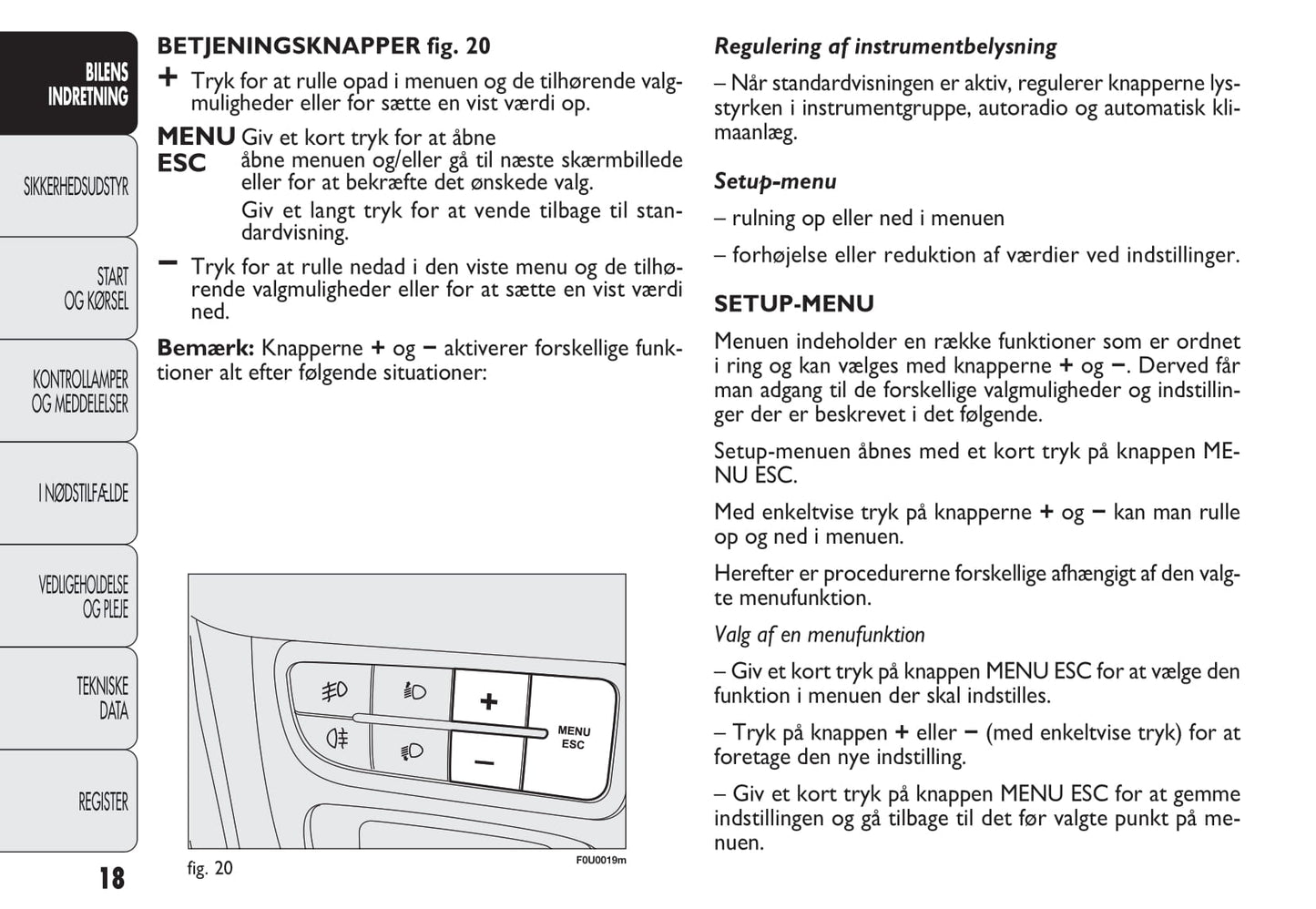 BILENS INDRETNING

SIKKERHEDSUDSTYR

START OG KØRSEL

KONTROLLAMPER OG MEDDELELSER

I NØDSTILFÆLDE

VEDLIGEHOLDELSE OG PLEJE

TEKNISKE DATA

REGISTER

18

BETJENINGSKNAPPER fig. 20

+ Tryk for at rulle opad i menuen og de tilhørende valgmuligheder eller for sætte en vist værdi op.

MENU ESC Giv et kort tryk for at åbne åbne menuen og/eller gå til næste skærmbillede eller for at bekræfte det ønskede valg.

Giv et langt tryk for at vende tilbage til standardvisning.

– Tryk for at rulle nedad i den viste menu og de tilhørende valgmuligheder eller for at sætte en vist værdi ned.

Bemærk: Knapperne + og – aktiverer forskellige funktioner alt efter følgende situationer:

+

–

MENU ESC

fig. 20

F0U0019m

Regulering af instrumentbelysning

– Når standardvisningen er aktiv, regulerer knapperne lysstyrken i instrumentgruppe, autoradio og automatisk klimaanlæg.

Setup-menu

– rulning op eller ned i menuen

– forhøjelse eller reduktion af værdier ved indstillinger.

SETUP-MENU

Menuen indeholder en række funktioner som er ordnet i ring og kan vælges med knapperne + og –. Derved får man adgang til de forskellige valgmuligheder og indstillinger der er beskrevet i det følgende.

Setup-menuen åbnes med et kort tryk på knappen MENU ESC.

Med enkeltvise tryk på knapperne + og – kan man rulle op og ned i menuen.

Herefter er procedurerne forskellige afhængigt af den valgte menufunktion.

Valg af en menufunktion

– Giv et kort tryk på knappen MENU ESC for at vælge den funktion i menuen der skal indstilles.

– Tryk på knappen + eller – (med enkeltvise tryk) for at foretage den nye indstilling.

– Giv et kort tryk på knappen MENU ESC for at gemme indstillingen og gå tilbage til det før valgte punkt på menuen.