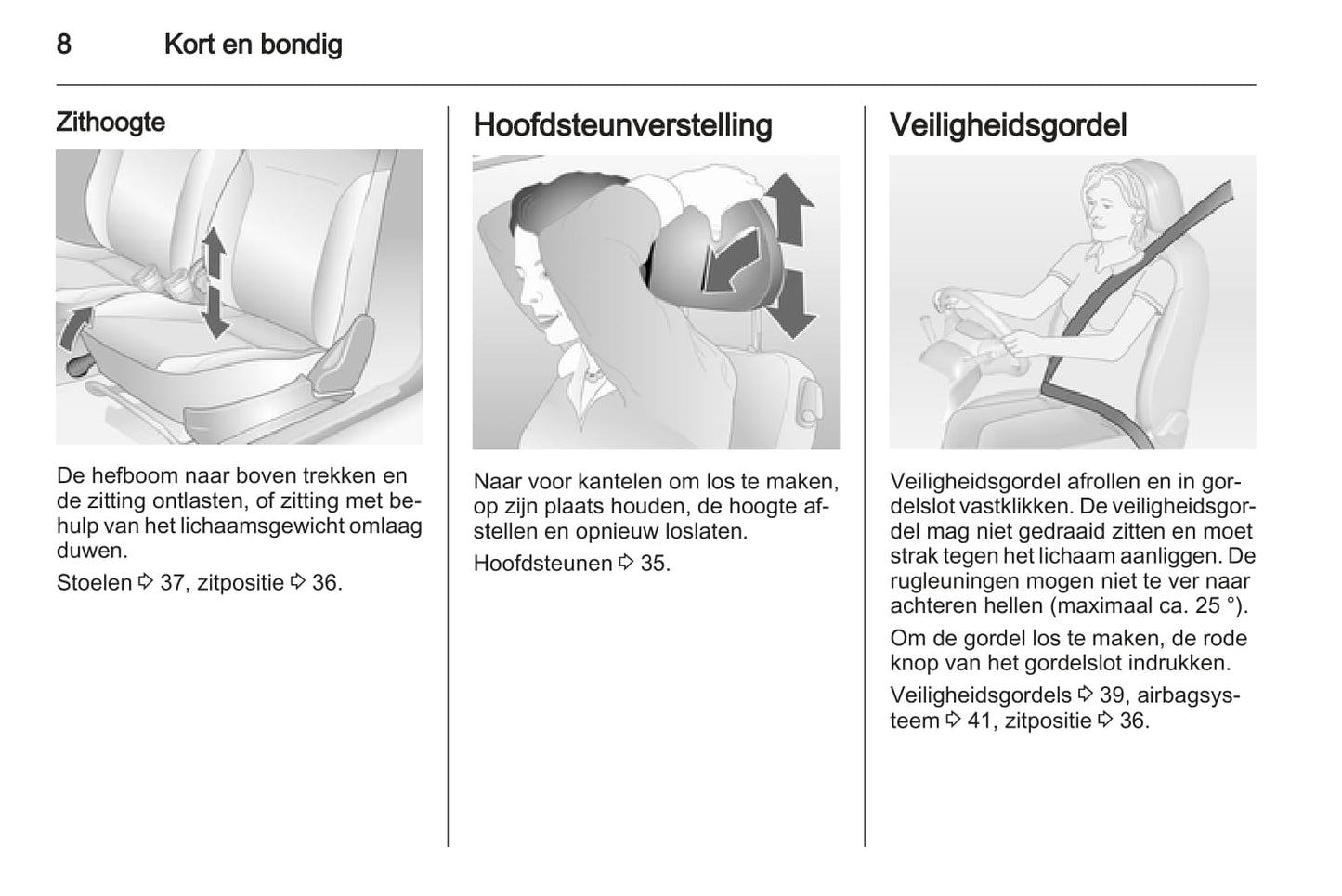 8 Kort en bondig

Zithoogte

De hefboom naar boven trekken en de zitting ontlasten, of zitting met behulp van het lichaamsgewicht omlaag duwen.

Stoelen ⇨ 37, zitpositie ⇨ 36.

Hoofdsteunverstelling

Naar voor kantelen om los te maken, op zijn plaats houden, de hoogte afstellen en opnieuw loslaten.

Hoofdsteunen ⇨ 35.

Veiligheidsgordel

Veiligheidsgordel afrollen en in gordelslot vastklikken. De veiligheidsgordel mag niet gedraaid zitten en moet strak tegen het lichaam aanliggen. De rugleuningen mogen niet te ver naar achteren hellen (maximaal ca. 25 °).

Om de gordel los te maken, de rode knop van het gordelslot indrukken.

Veiligheidsgordels ⇨ 39, airbagsysteem ⇨ 41, zitpositie ⇨ 36.