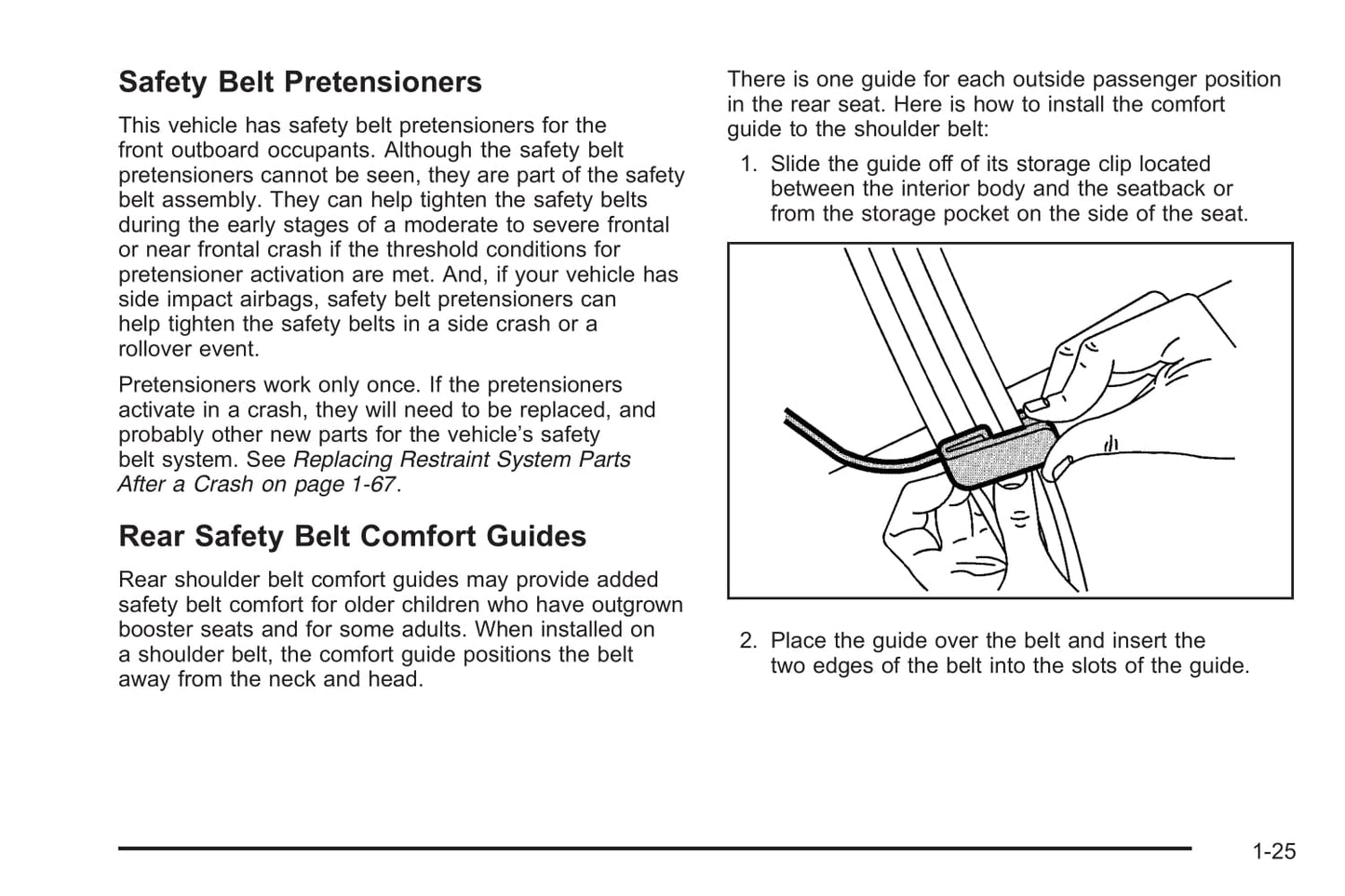 Safety Belt Pretensioners

This vehicle has safety belt pretensioners for the front outboard occupants. Although the safety belt pretensioners cannot be seen, they are part of the safety belt assembly. They can help tighten the safety belts during the early stages of a moderate to severe frontal or near frontal crash if the threshold conditions for pretensioner activation are met. And, if your vehicle has side impact airbags, safety belt pretensioners can help tighten the safety belts in a side crash or a rollover event.

Pretensioners work only once. If the pretensioners activate in a crash, they will need to be replaced, and probably other new parts for the vehicle's safety belt system. See Replacing Restraint System Parts After a Crash on page 1-67.

Rear Safety Belt Comfort Guides

Rear shoulder belt comfort guides may provide added safety belt comfort for older children who have outgrown booster seats and for some adults. When installed on a shoulder belt, the comfort guide positions the belt away from the neck and head.

There is one guide for each outside passenger position in the rear seat. Here is how to install the comfort guide to the shoulder belt:

1. Slide the guide off of its storage clip located between the interior body and the seatback or from the storage pocket on the side of the seat.

2. Place the guide over the belt and insert the two edges of the belt into the slots of the guide.

1-25