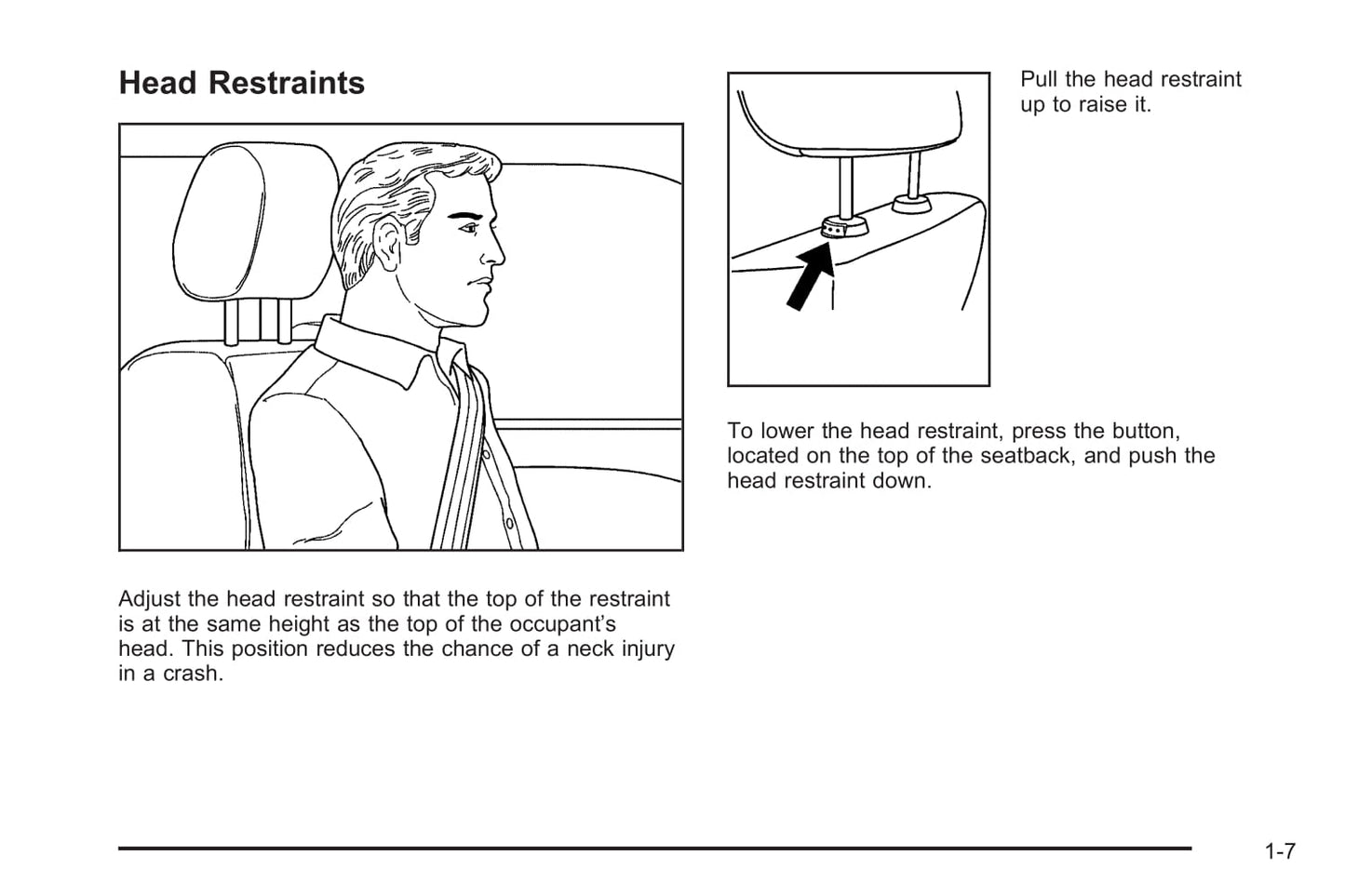 Head Restraints

Adjust the head restraint so that the top of the restraint is at the same height as the top of the occupant's head. This position reduces the chance of a neck injury in a crash.

Pull the head restraint up to raise it.

To lower the head restraint, press the button, located on the top of the seatback, and push the head restraint down.

1-7